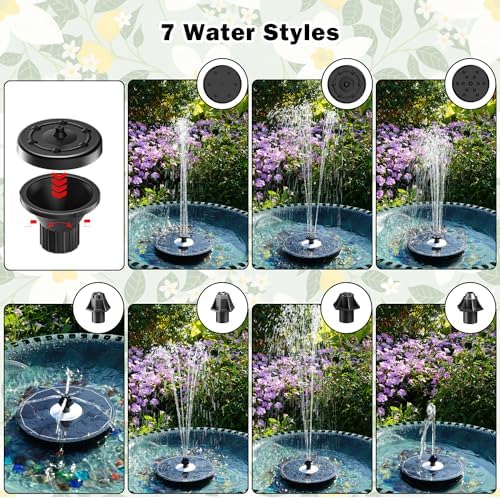 7 Water Styles