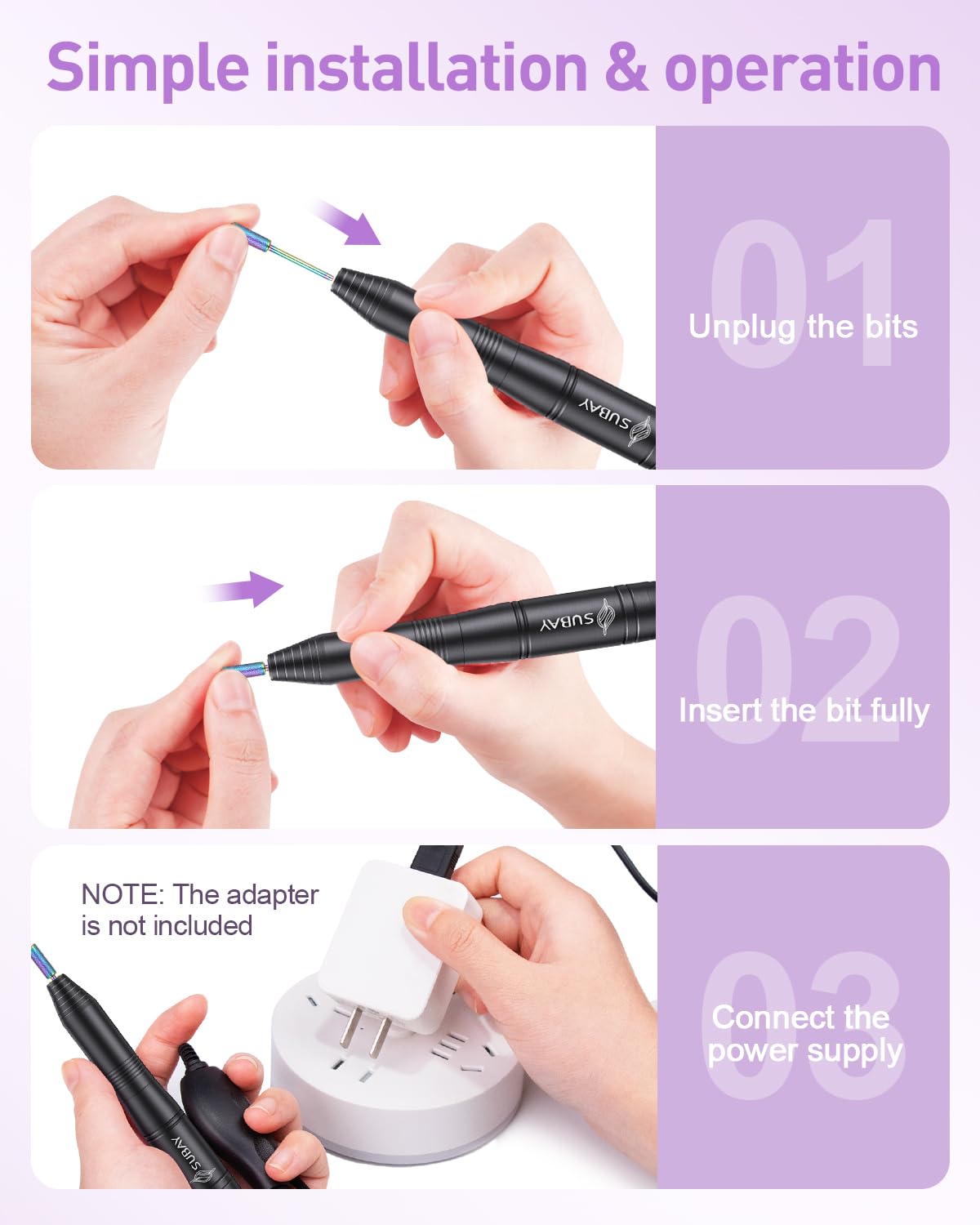 Simple installation & operation

SUBAY

01

Unplug the bits

SUBAY

02

Insert the bit fully

NOTE: The adapter is not included

SUBAY

03

Connect the power supply