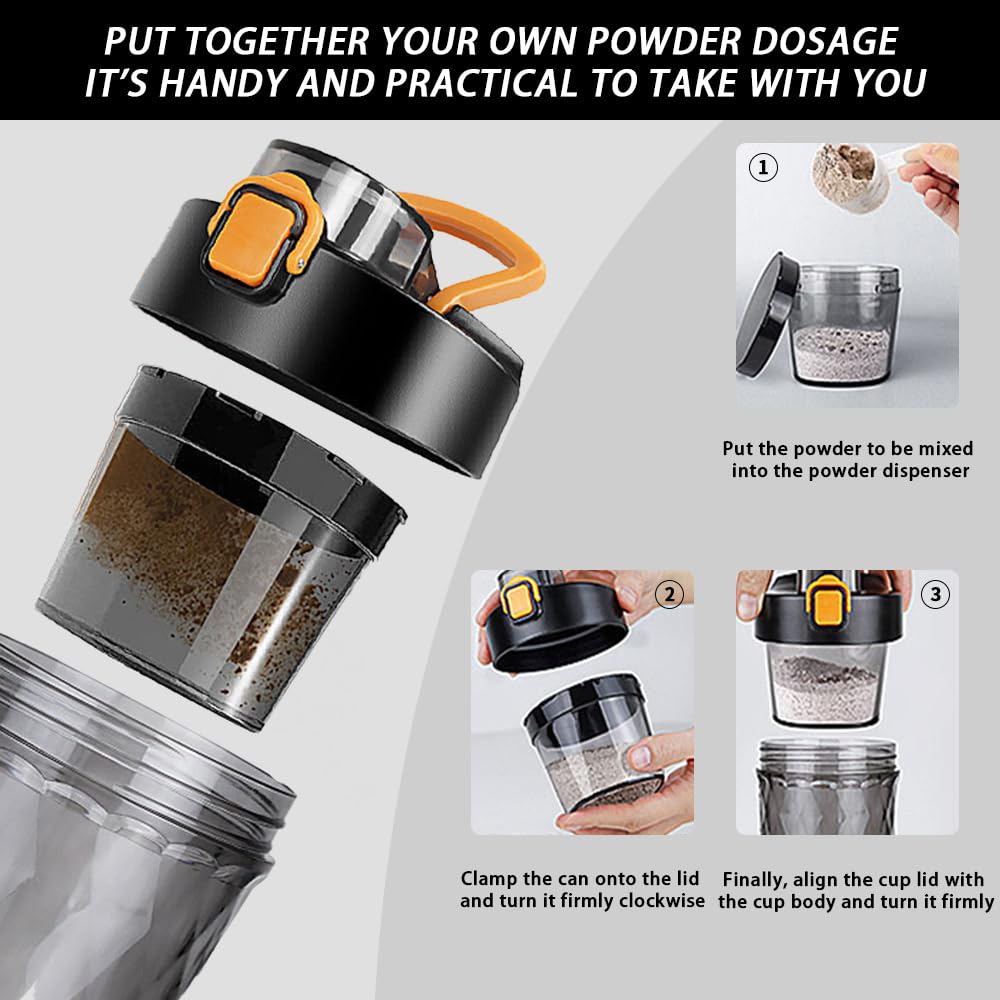 PUT TOGETHER YOUR OWN POWDER DOSAGE
IT'S HANDY AND PRACTICAL TO TAKE WITH YOU

①

Put the powder to be mixed into the powder dispenser

②

Clamp the can onto the lid and turn it firmly clockwise

③

Finally, align the cup lid with the cup body and turn it firmly