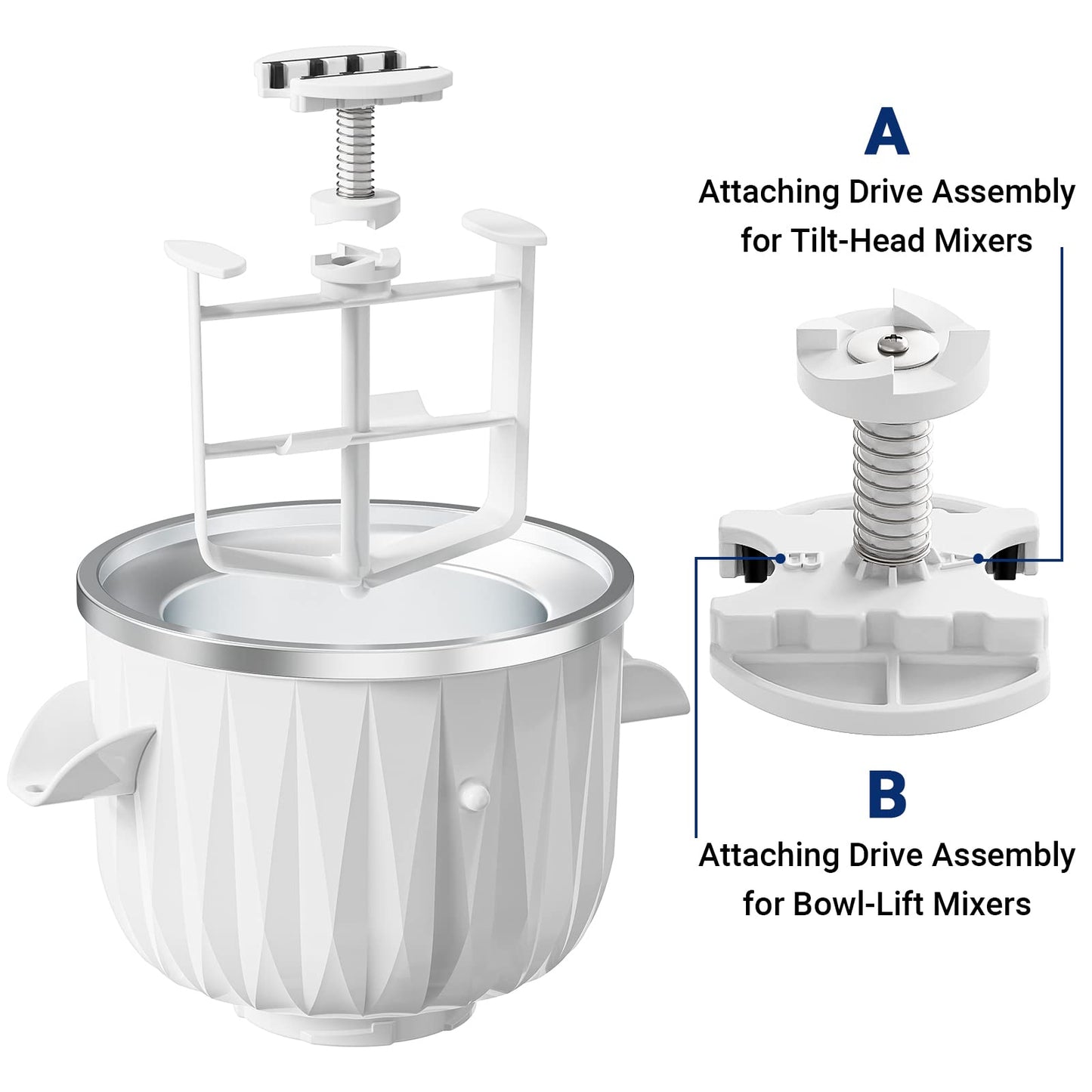 A
Attaching Drive Assembly for Tilt-Head Mixers

B
Attaching Drive Assembly for Bowl-Lift Mixers