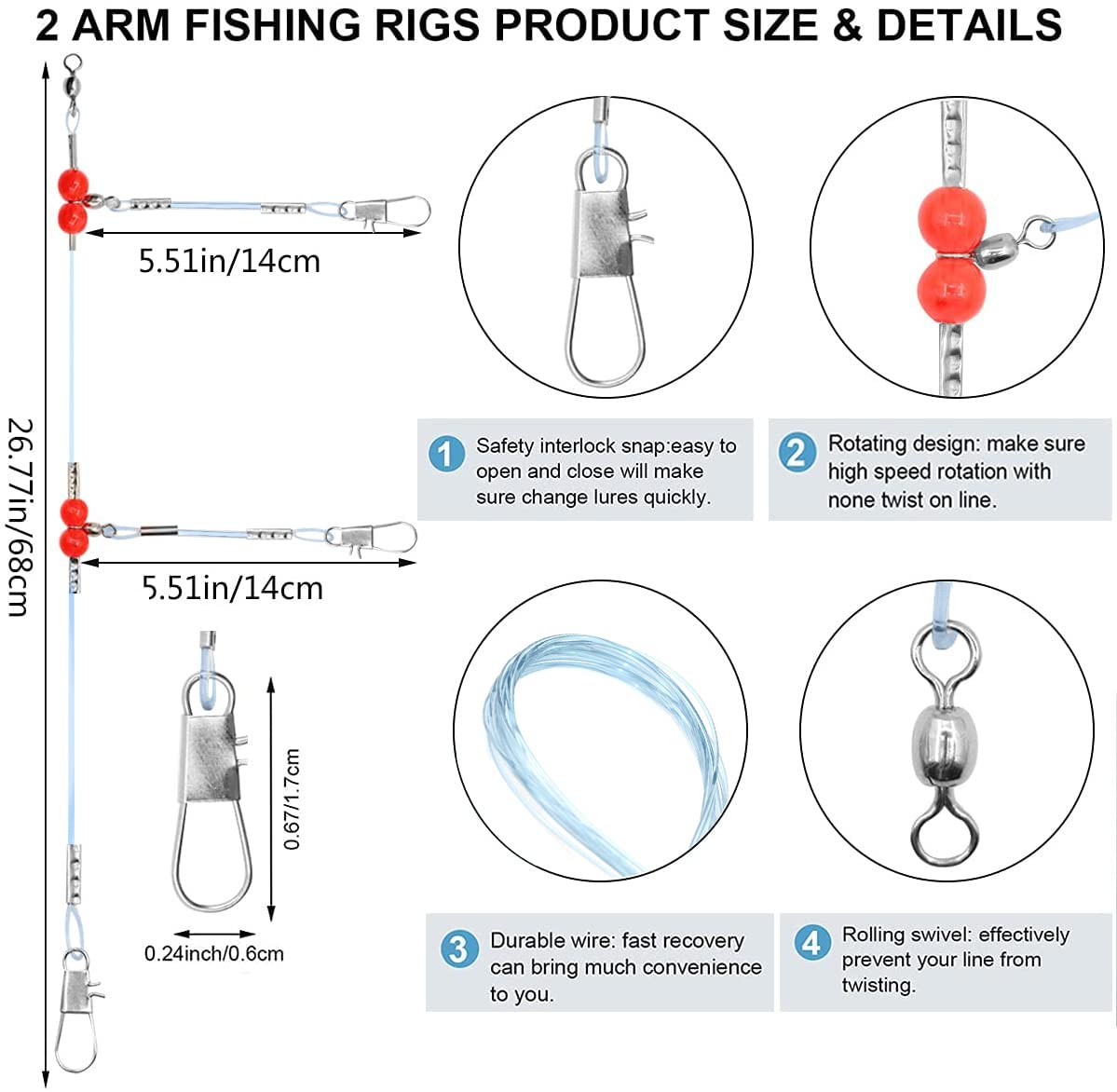 2 ARM FISHING RIGS PRODUCT SIZE & DETAILS

26.77in/68cm

5.51in/14cm

5.51in/14cm

0.67/1.7cm

0.24inch/0.6cm

1 Safety interlock snap:easy to open and close will make sure change lures quickly.

2 Rotating design: make sure high speed rotation with none twist on line.

3 Durable wire: fast recovery can bring much convenience to you.

4 Rolling swivel: effectively prevent your line from twisting.