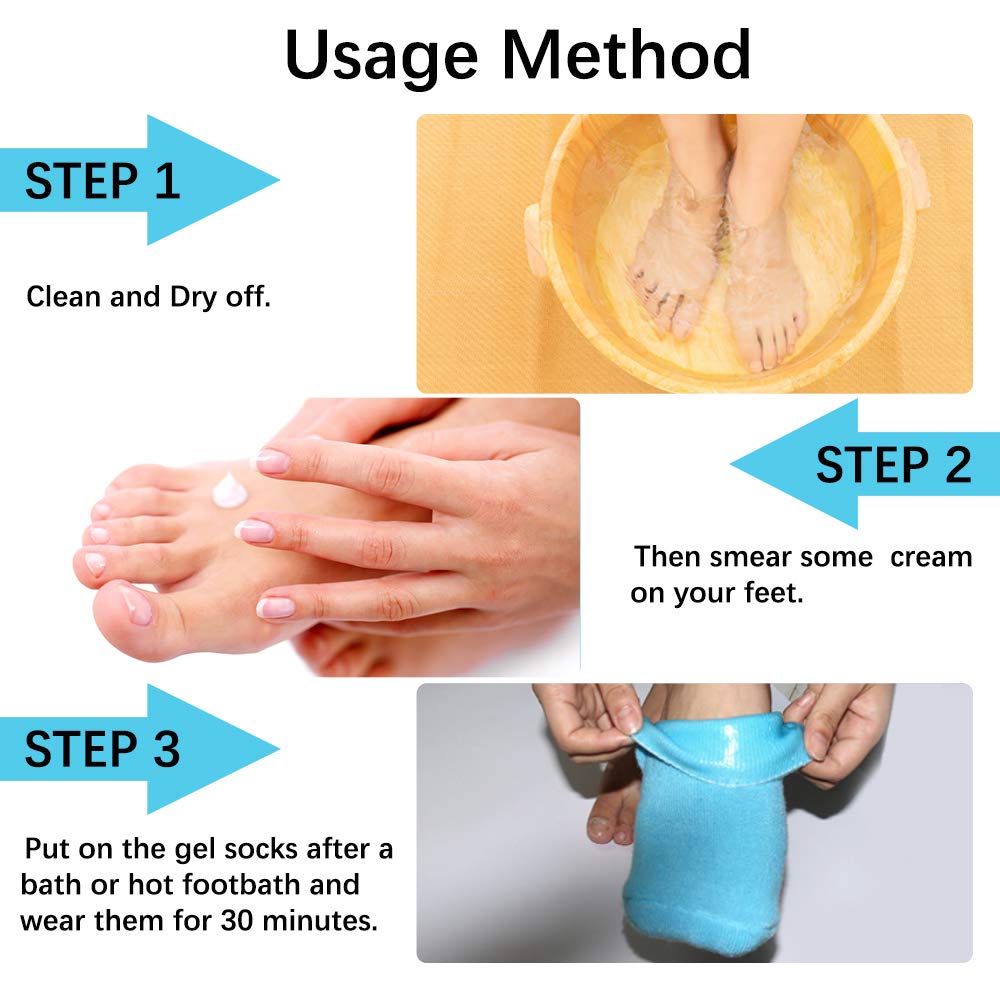 Usage Method

STEP 1

Clean and Dry off.

STEP 2

Then smear some cream on your feet.

STEP 3

Put on the gel socks after a bath or hot footbath and wear them for 30 minutes.