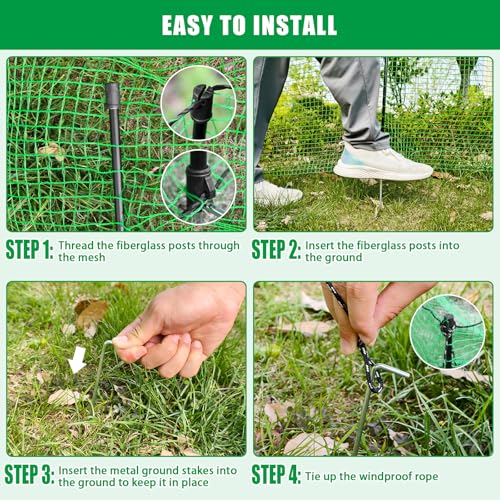 EASY TO INSTALL

STEP 1: Thread the fiberglass posts through the mesh

STEP 2: Insert the fiberglass posts into the ground

STEP 3: Insert the metal ground stakes into the ground to keep it in place

STEP 4: Tie up the windproof rope