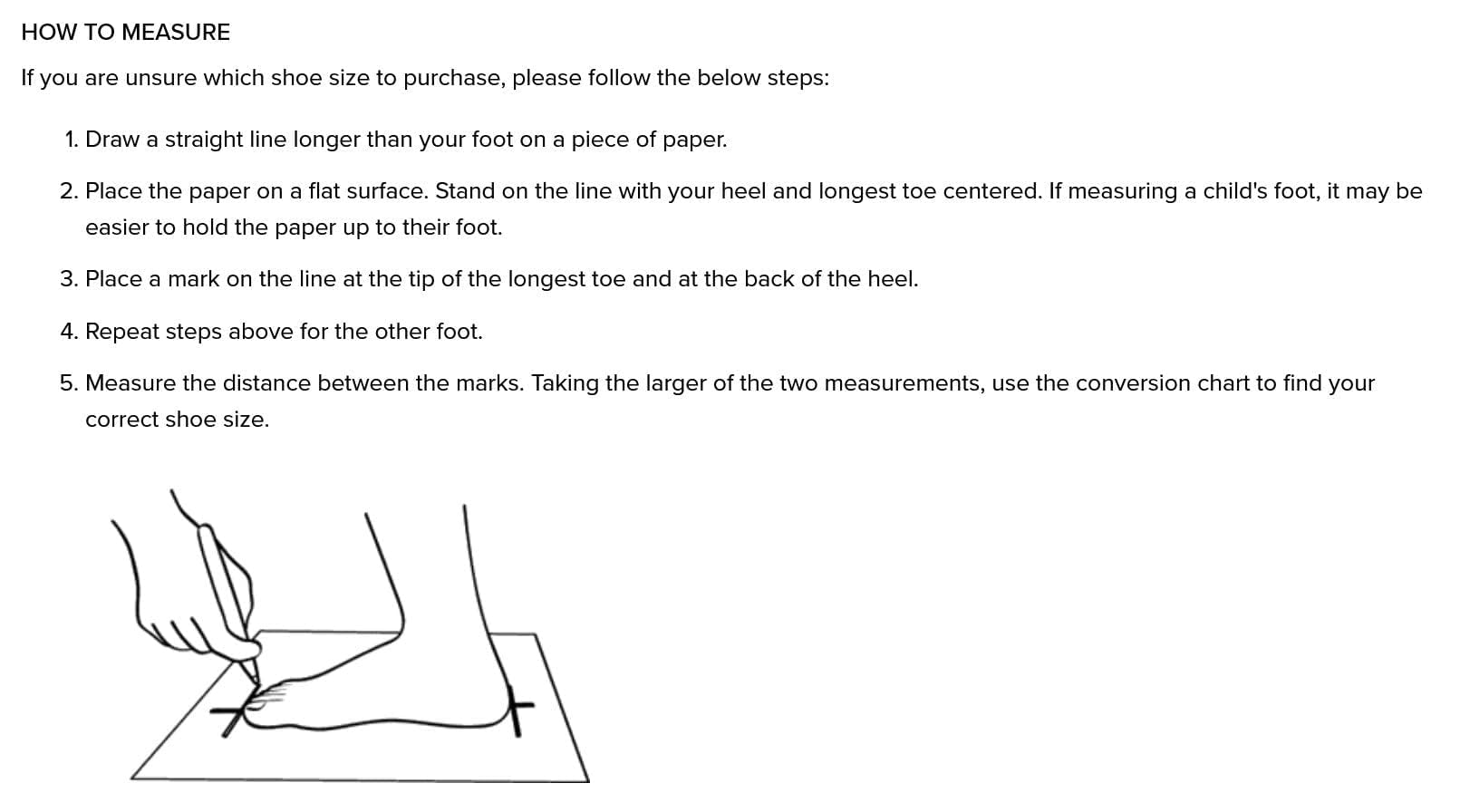 HOW TO MEASURE

If you are unsure which shoe size to purchase, please follow the below steps:

1. Draw a straight line longer than your foot on a piece of paper.

2. Place the paper on a flat surface. Stand on the line with your heel and longest toe centered. If measuring a child's foot, it may be easier to hold the paper up to their foot.

3. Place a mark on the line at the tip of the longest toe and at the back of the heel.

4. Repeat steps above for the other foot.

5. Measure the distance between the marks. Taking the larger of the two measurements, use the conversion chart to find your correct shoe size.