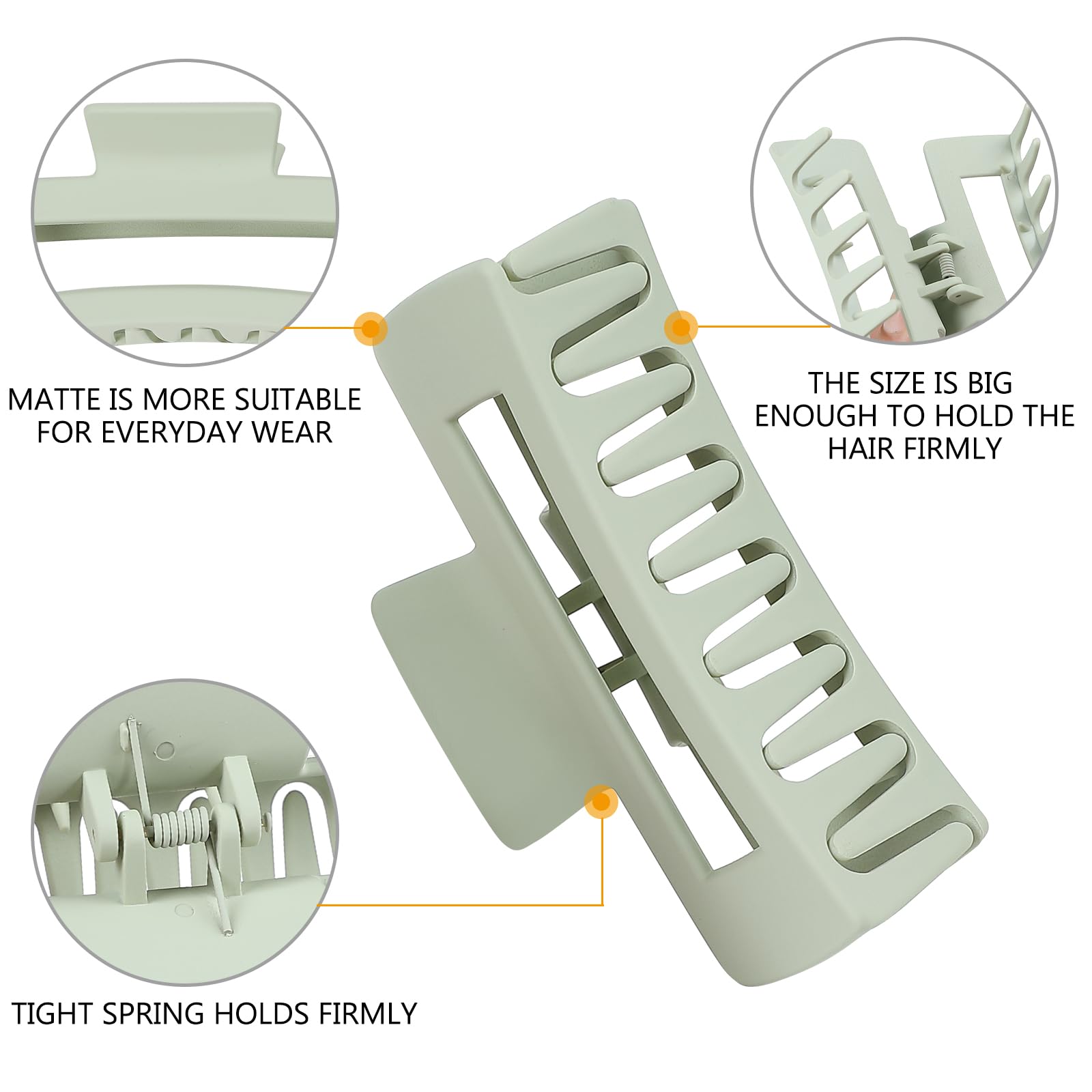 MATTE IS MORE SUITABLE FOR EVERYDAY WEAR

THE SIZE IS BIG ENOUGH TO HOLD THE HAIR FIRMLY

TIGHT SPRING HOLDS FIRMLY