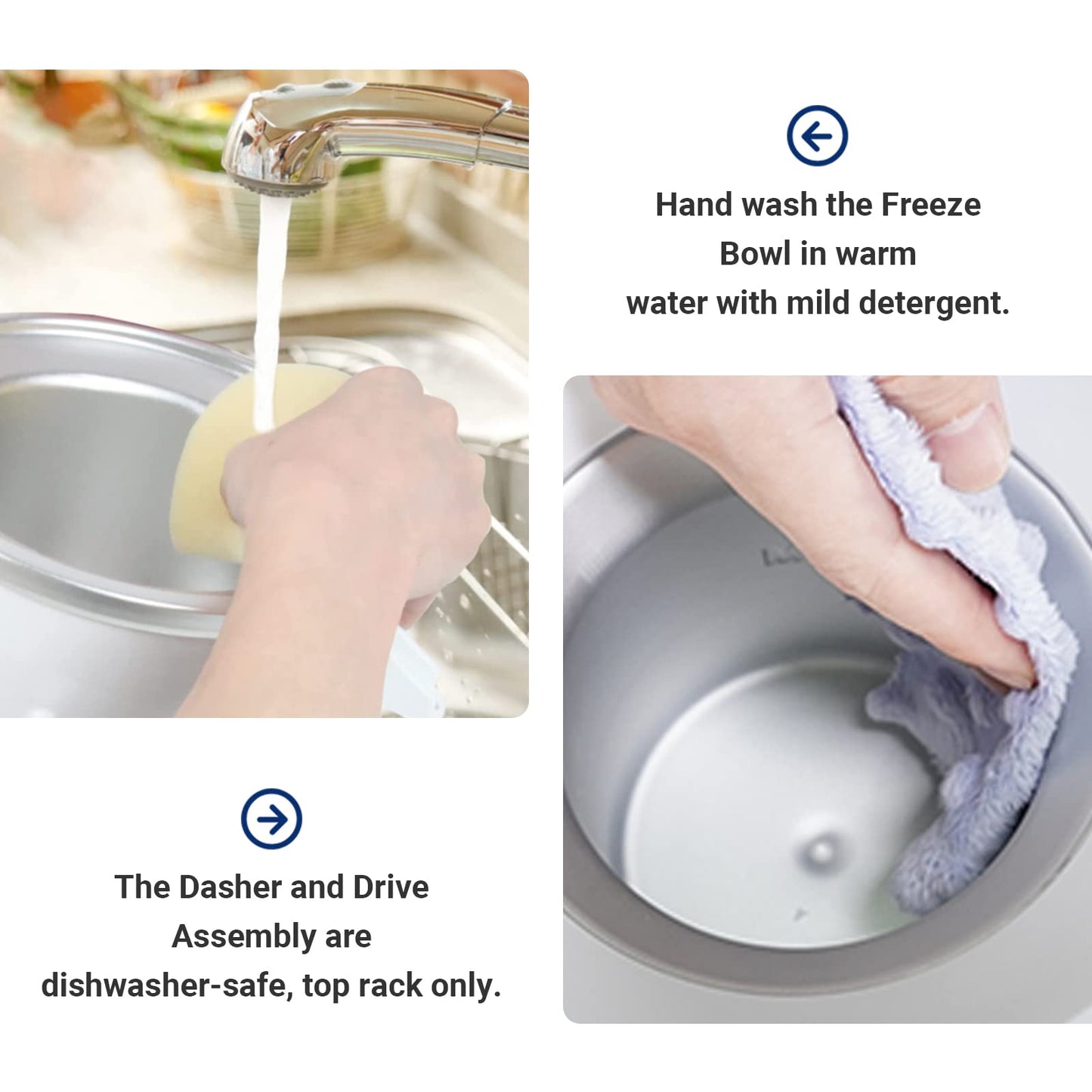 Hand wash the Freeze Bowl in warm water with mild detergent.

The Dasher and Drive Assembly are dishwasher-safe, top rack only.