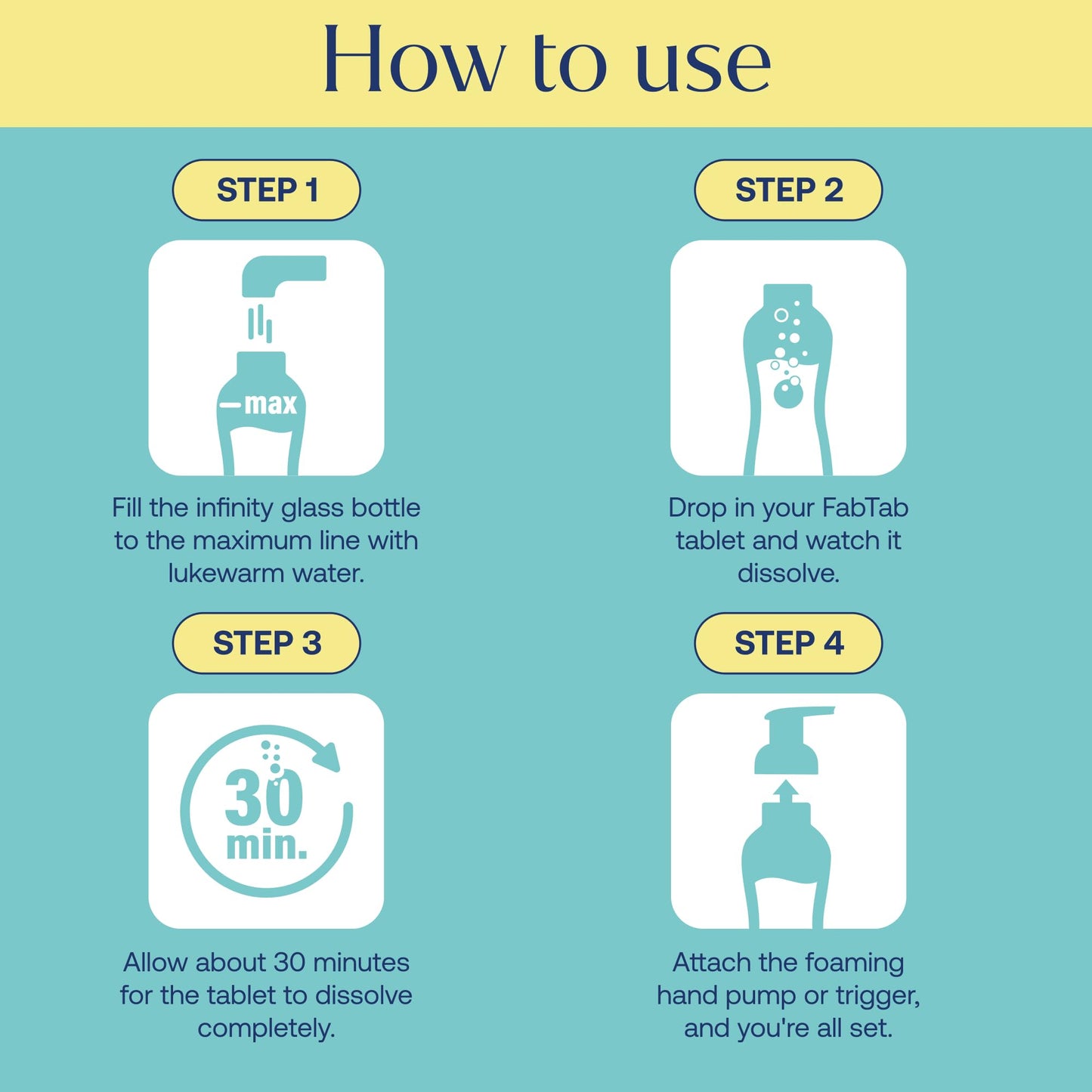 How to use

STEP 1

max

Fill the infinity glass bottle to the maximum line with lukewarm water.

STEP 2

Drop in your FabTab tablet and watch it dissolve.

STEP 3

30 min.

Allow about 30 minutes for the tablet to dissolve completely.

STEP 4

Attach the foaming hand pump or trigger, and you're all set.