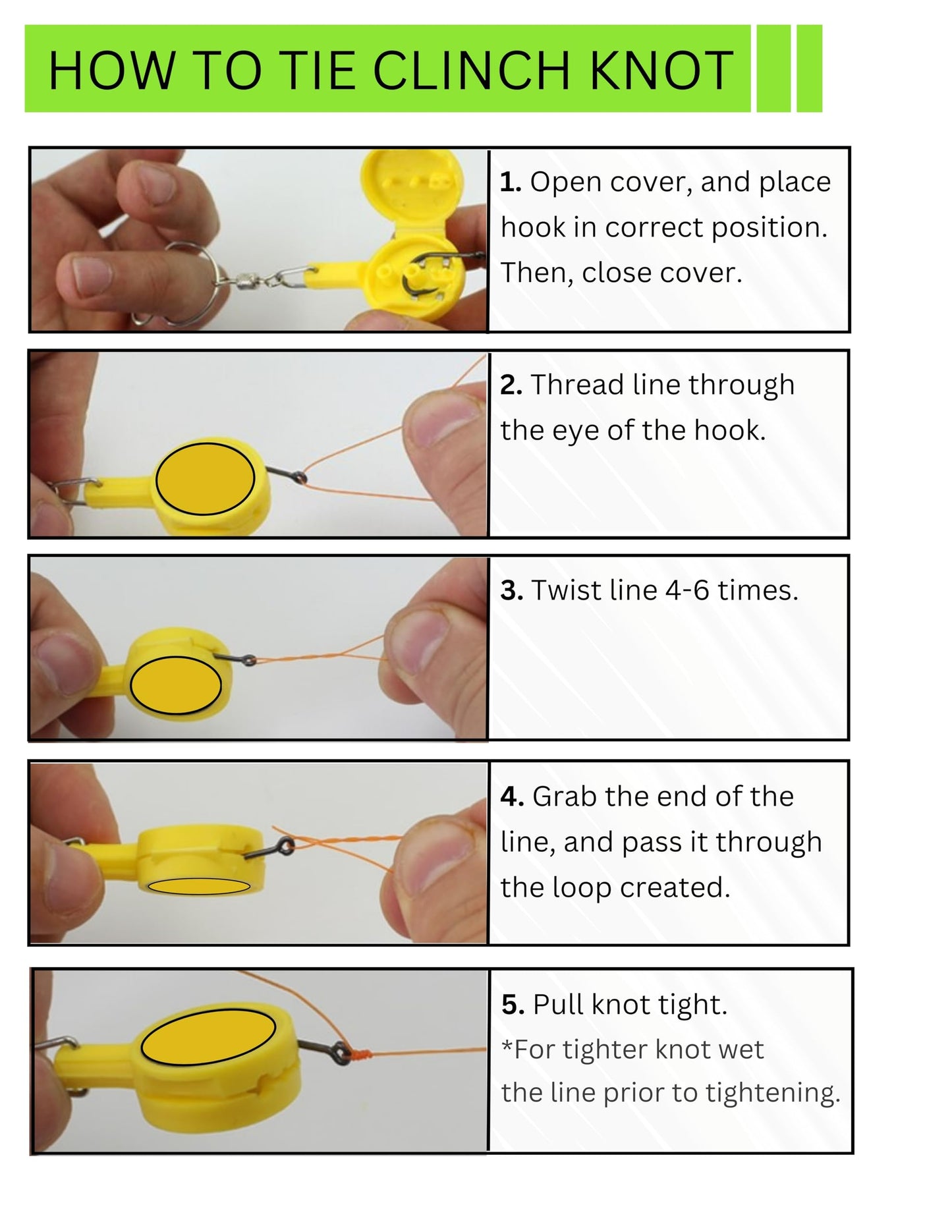 HOW TO TIE CLINCH KNOT

1. Open cover, and place hook in correct position. Then, close cover.

2. Thread line through the eye of the hook.

3. Twist line 4-6 times.

4. Grab the end of the line, and pass it through the loop created.

5. Pull knot tight.
*For tighter knot wet the line prior to tightening.