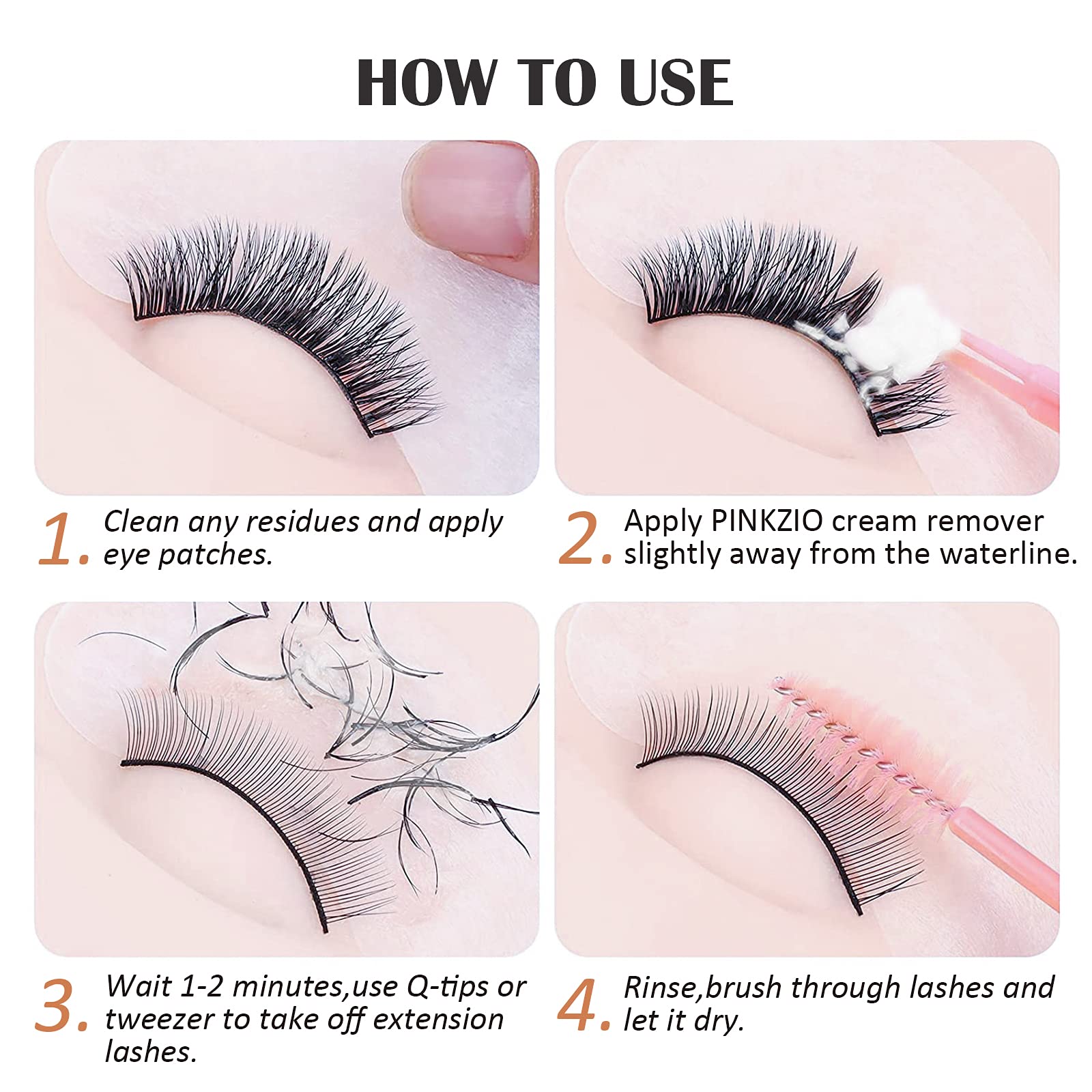 HOW TO USE

1. Clean any residues and apply eye patches.

2. Apply PINKZIO cream remover slightly away from the waterline.

3. Wait 1-2 minutes,use Q-tips or tweezer to take off extension lashes.

4. Rinse,brush through lashes and let it dry.