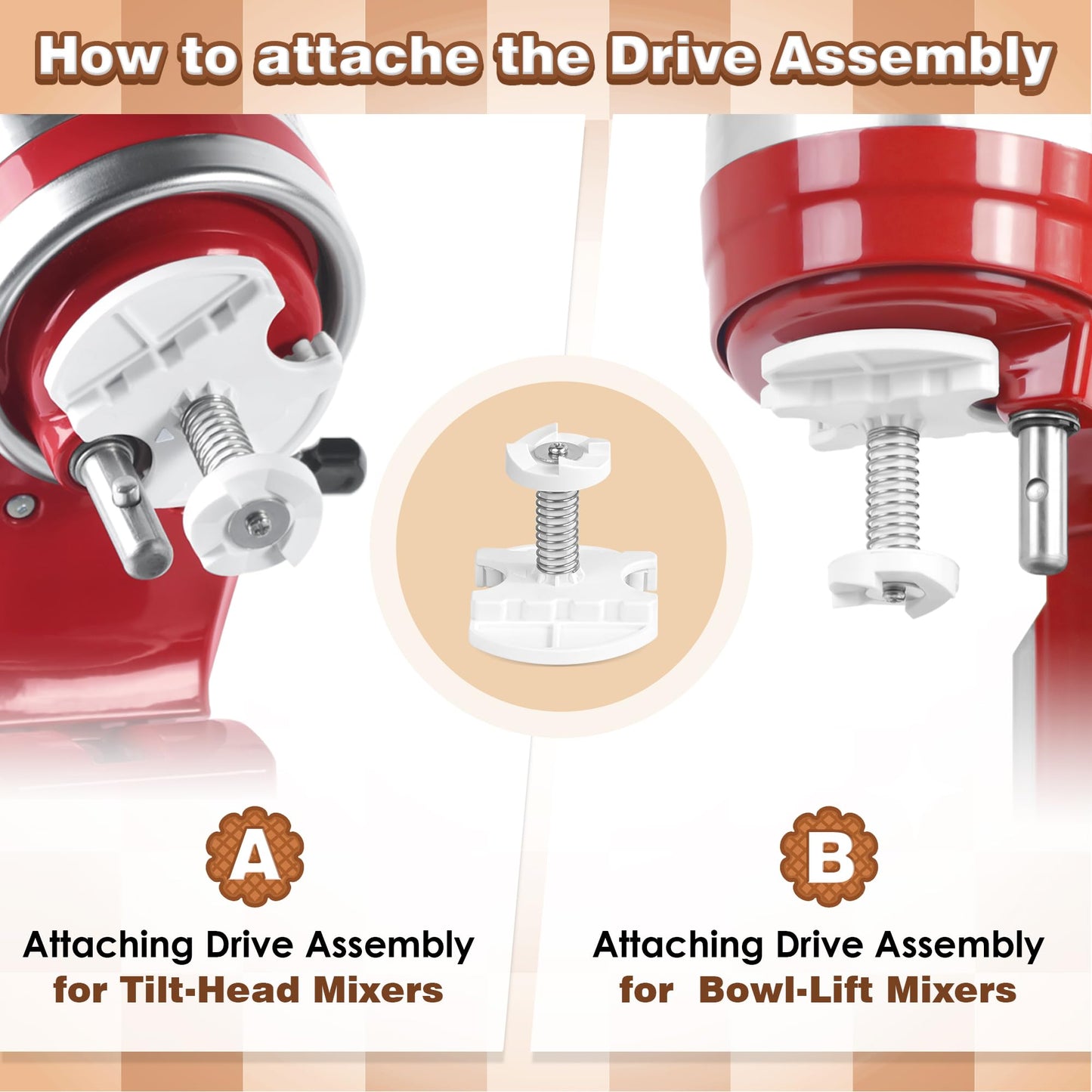 How to attache the Drive Assembly

A

Attaching Drive Assembly for Tilt-Head Mixers

B

Attaching Drive Assembly for Bowl-Lift Mixers