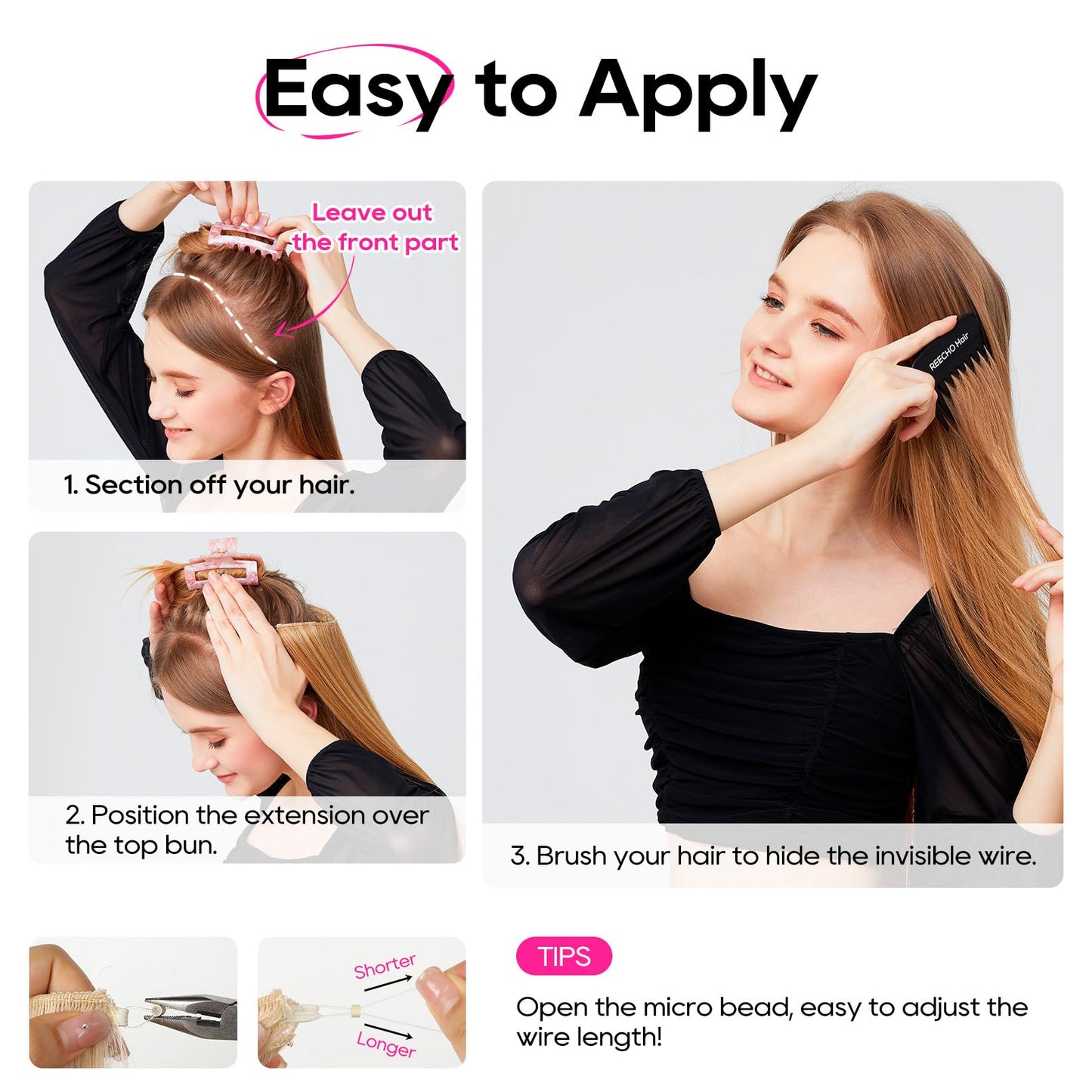 Easy to Apply

Leave out the front part

1. Section off your hair.

2. Position the extension over the top bun.

REECHO Hair

3. Brush your hair to hide the invisible wire.

Shorter

Longer

TIPS

Open the micro bead, easy to adjust the wire length!