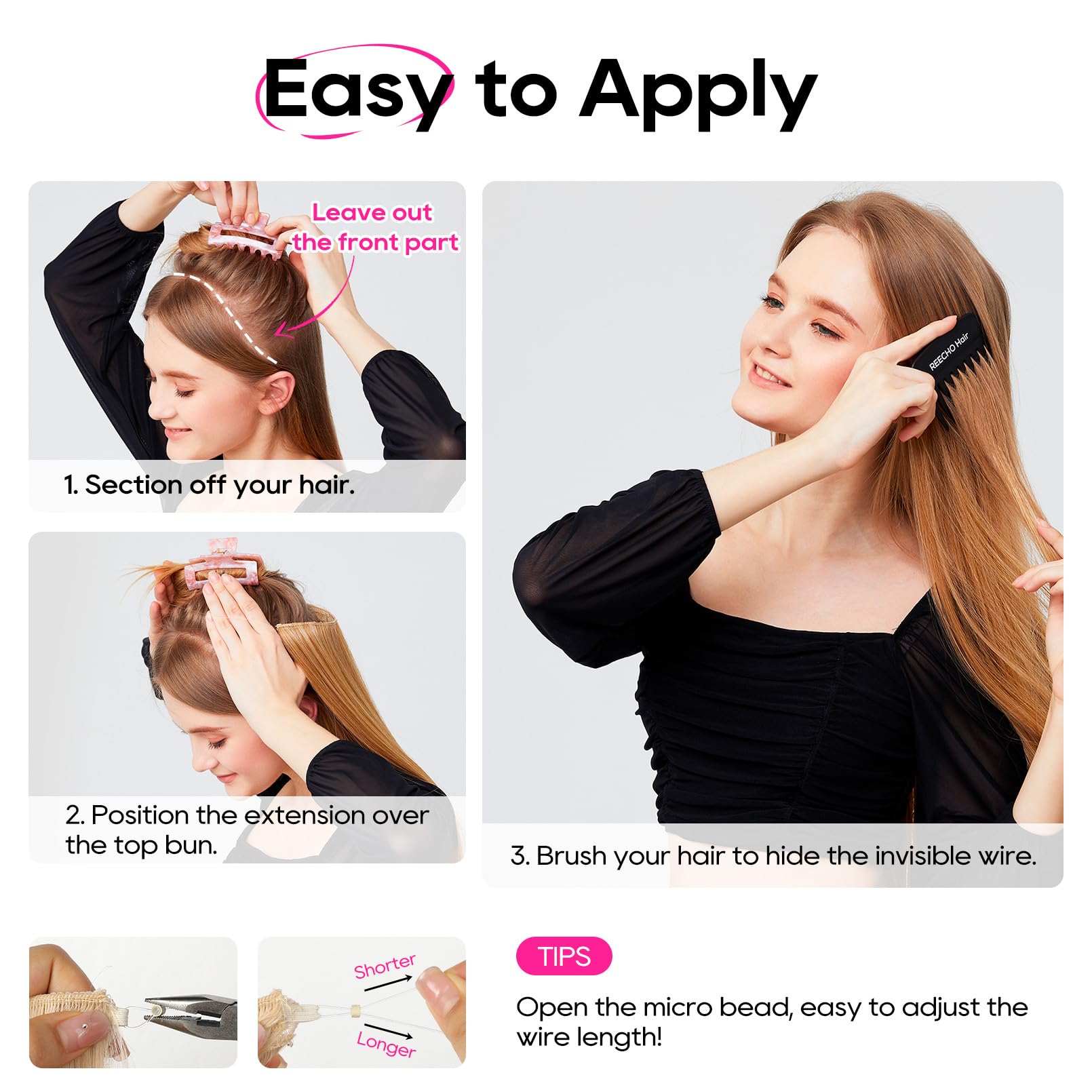 Easy to Apply

Leave out the front part

1. Section off your hair.

2. Position the extension over the top bun.

REECHO Hair

3. Brush your hair to hide the invisible wire.

Shorter

Longer

TIPS

Open the micro bead, easy to adjust the wire length!