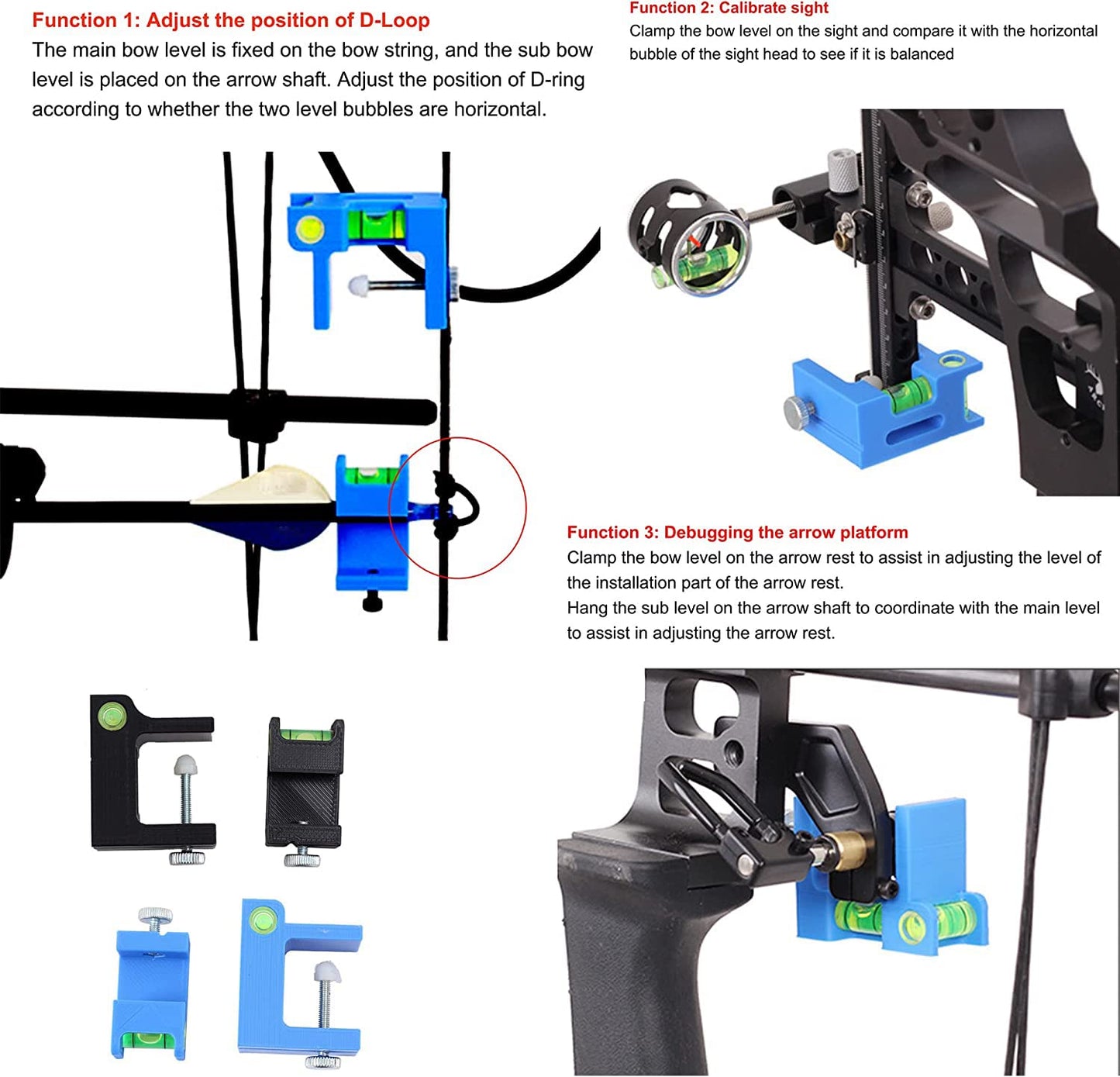 Function 1: Adjust the position of D-Loop
The main bow level is fixed on the bow string, and the sub bow level is placed on the arrow shaft. Adjust the position of D-ring according to whether the two level bubbles are horizontal.

Function 2: Calibrate sight
Clamp the bow level on the sight and compare it with the horizontal bubble of the sight head to see if it is balanced

Function 3: Debugging the arrow platform
Clamp the bow level on the arrow rest to assist in adjusting the level of the installation part of the arrow rest.
Hang the sub level on the arrow shaft to coordinate with the main level to assist in adjusting the arrow rest.