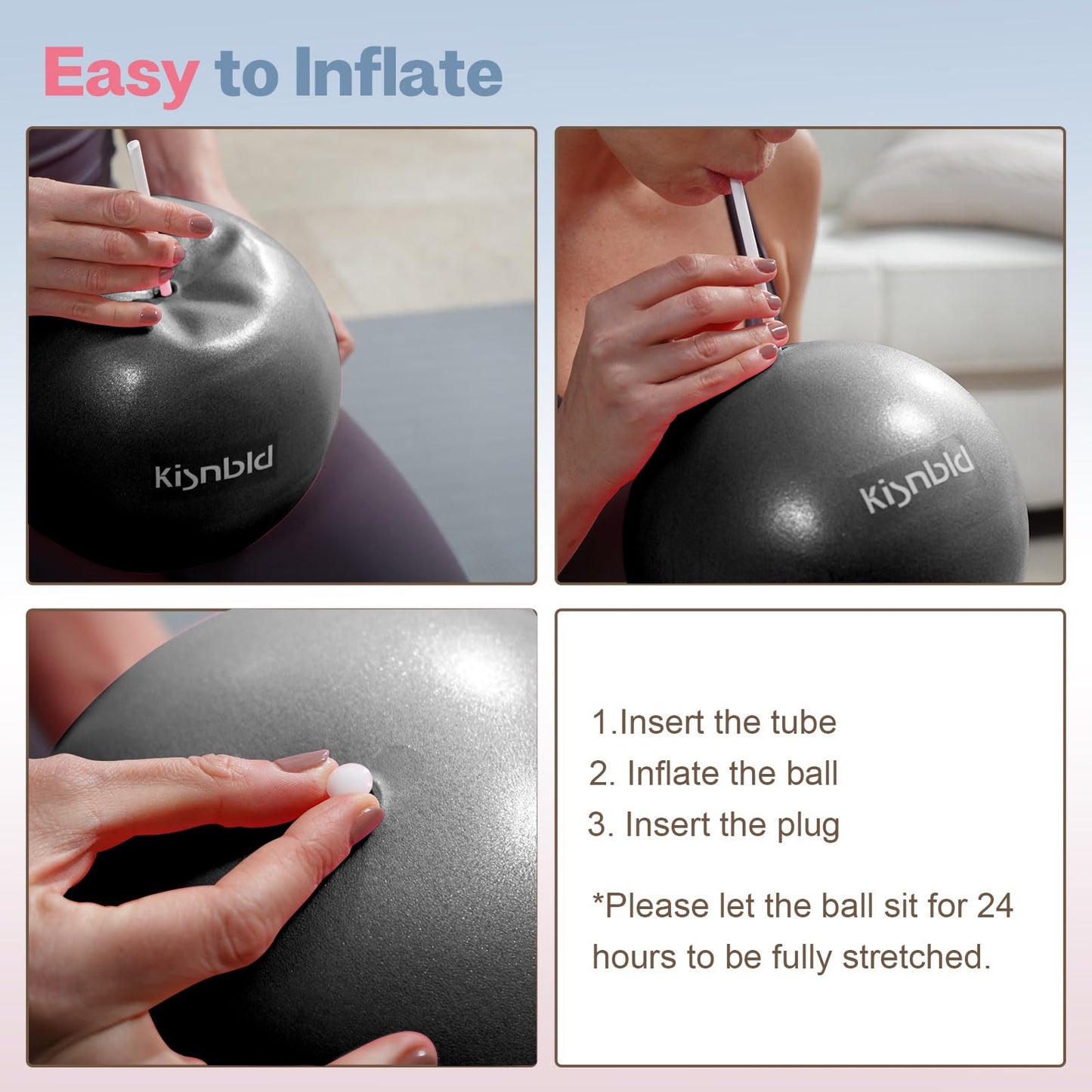 Easy to Inflate

kisnbld

kisnbld

1.Insert the tube
2. Inflate the ball
3. Insert the plug

*Please let the ball sit for 24 hours to be fully stretched.