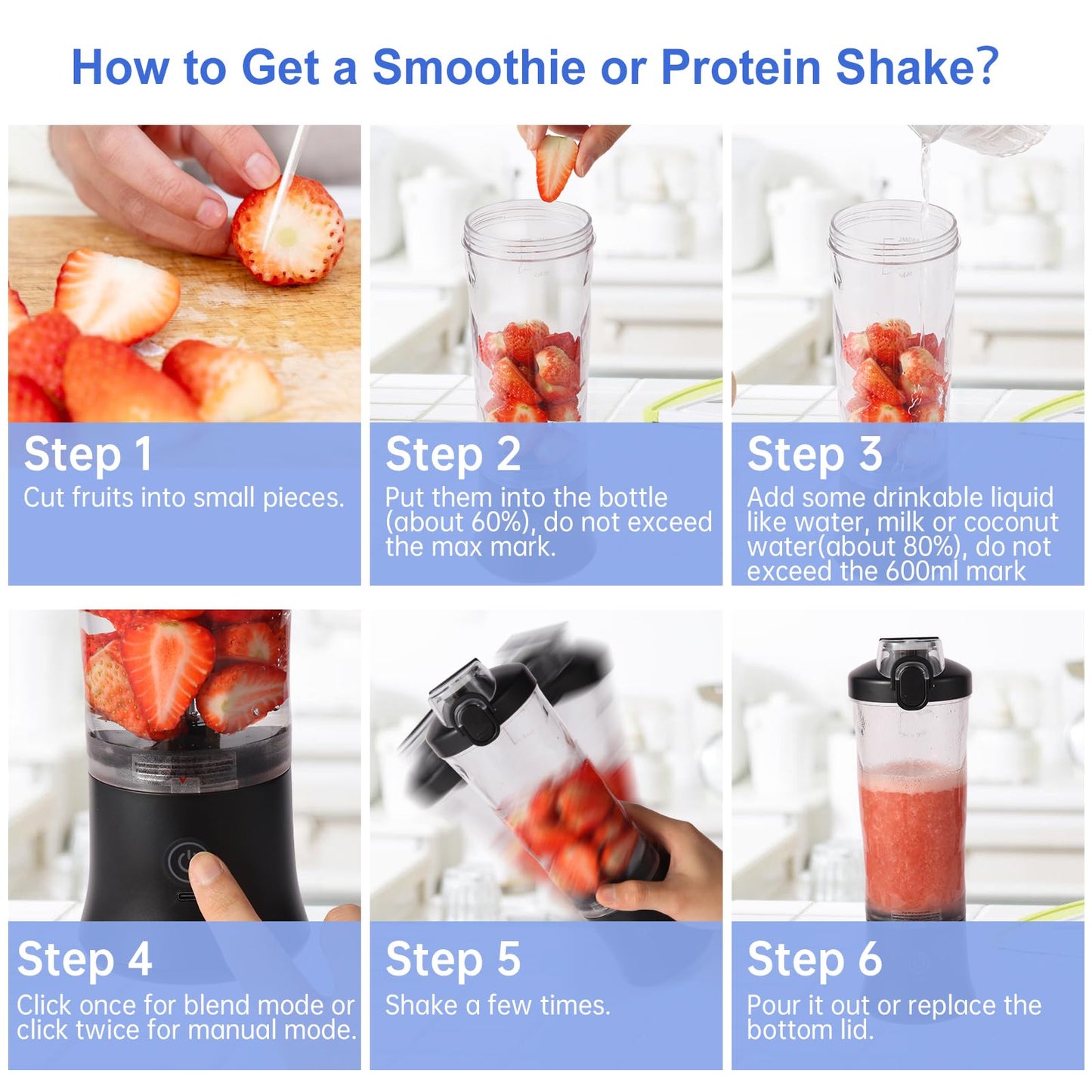 How to Get a Smoothie or Protein Shake?

Step 1
Cut fruits into small pieces.

Step 2
Put them into the bottle (about 60%), do not exceed the max mark.

Step 3
Add some drinkable liquid like water, milk or coconut water(about 80%), do not exceed the 600ml mark

Step 4
Click once for blend mode or click twice for manual mode.

Step 5
Shake a few times.

Step 6
Pour it out or replace the bottom lid.