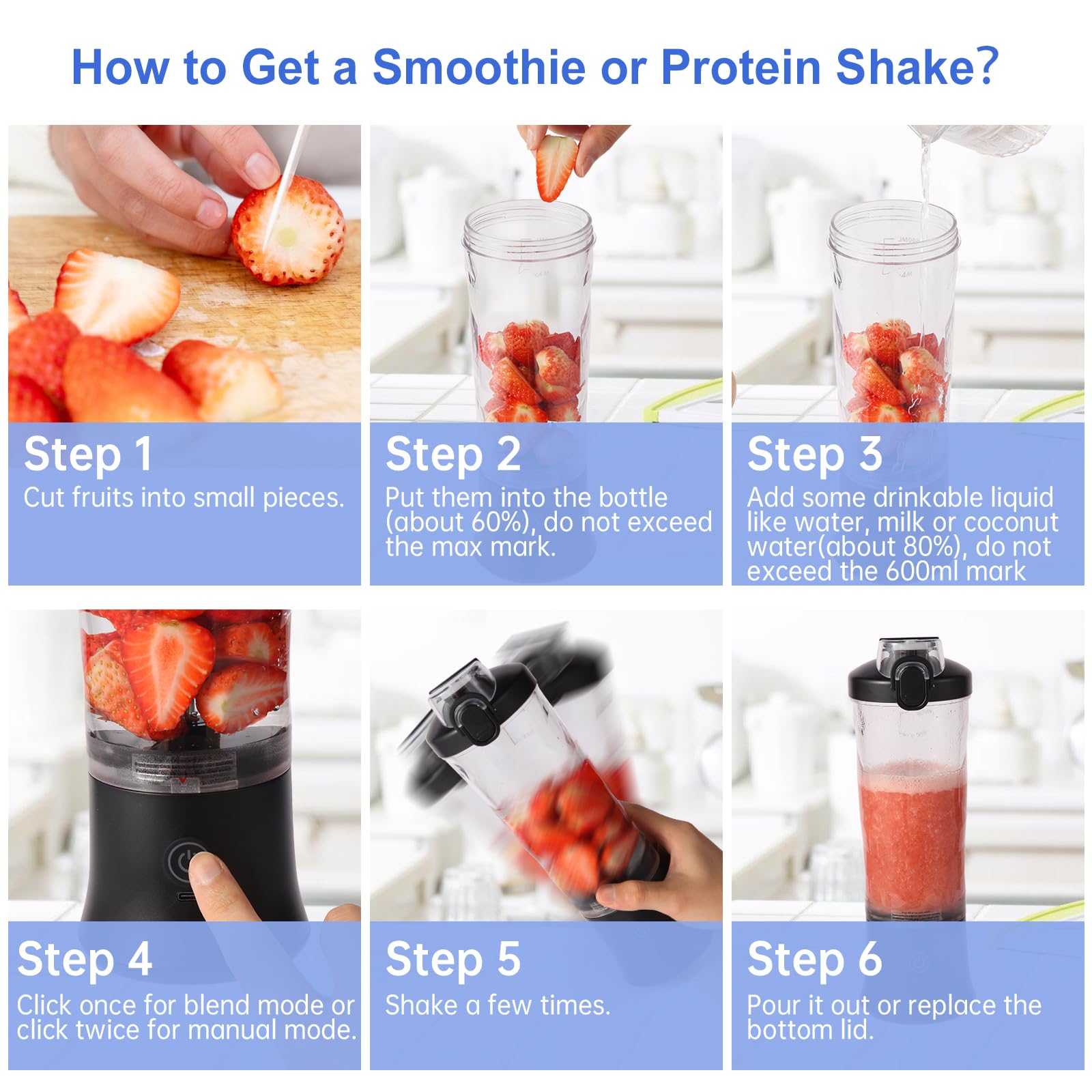 How to Get a Smoothie or Protein Shake?

Step 1
Cut fruits into small pieces.

Step 2
Put them into the bottle (about 60%), do not exceed the max mark.

Step 3
Add some drinkable liquid like water, milk or coconut water(about 80%), do not exceed the 600ml mark

Step 4
Click once for blend mode or click twice for manual mode.

Step 5
Shake a few times.

Step 6
Pour it out or replace the bottom lid.