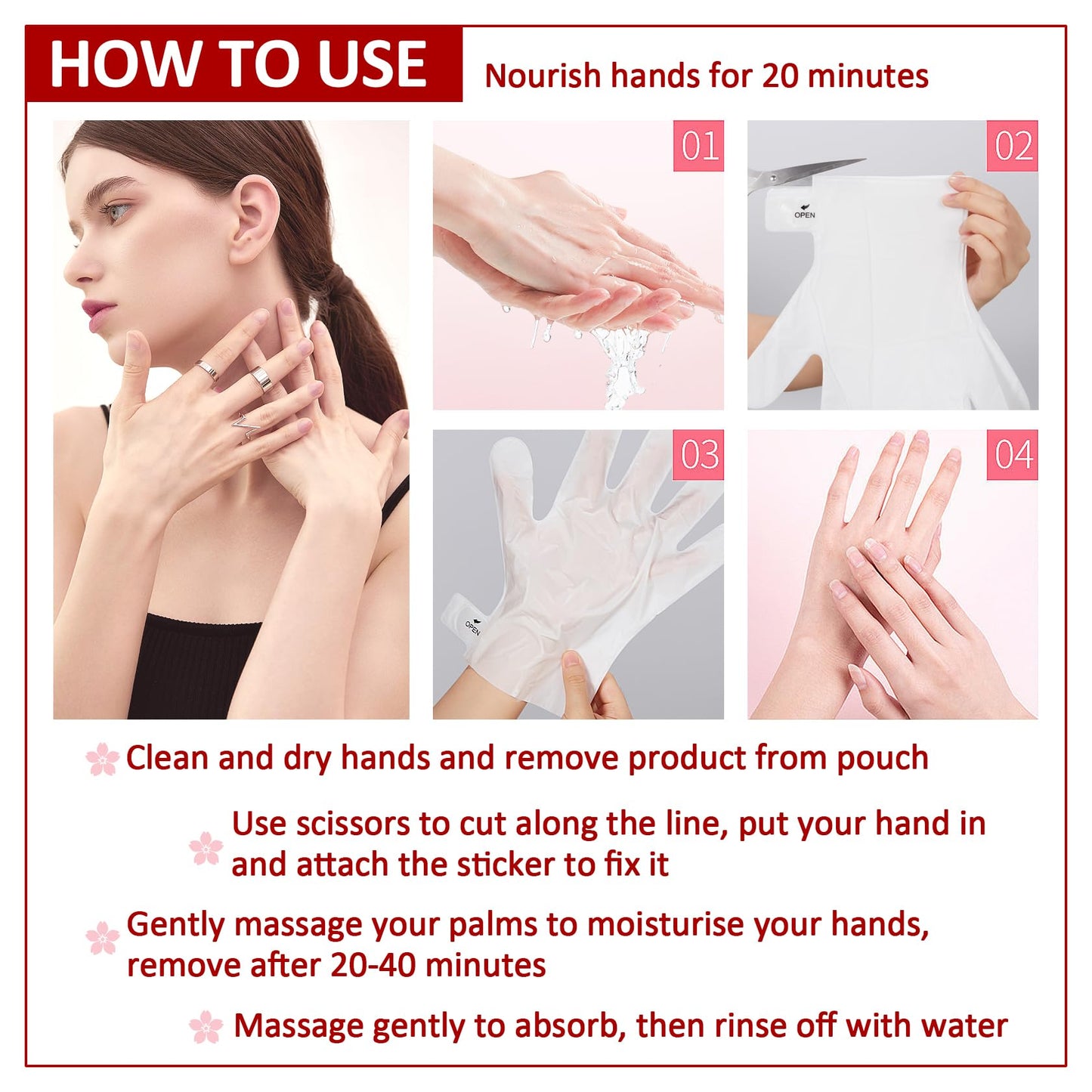 HOW TO USE

Nourish hands for 20 minutes

01

02

OPEN

03

OPEN

04

Clean and dry hands and remove product from pouch

Use scissors to cut along the line, put your hand in and attach the sticker to fix it

Gently massage your palms to moisturise your hands, remove after 20-40 minutes

Massage gently to absorb, then rinse off with water