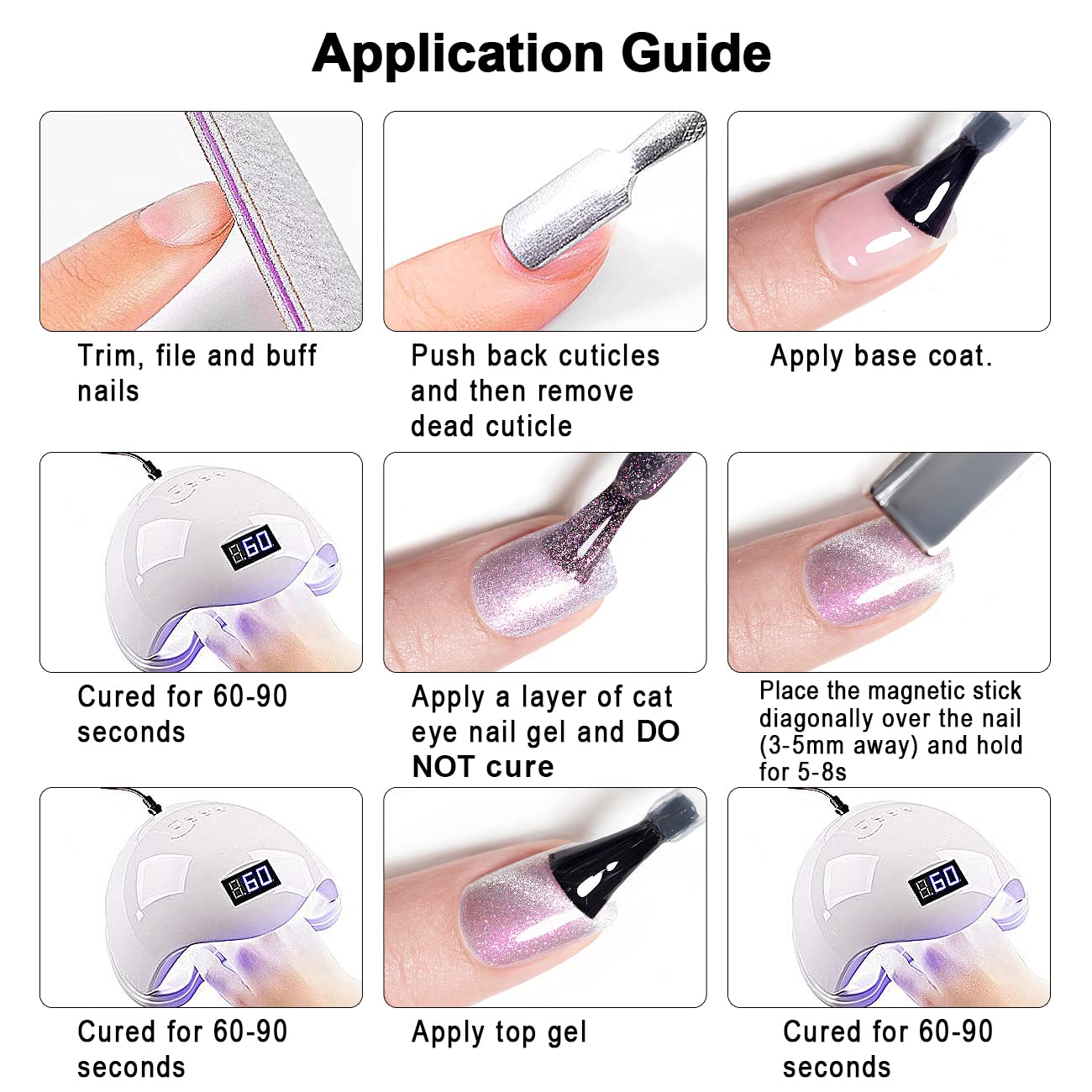 Application Guide

Trim, file and buff nails

Push back cuticles and then remove dead cuticle

Apply base coat.

60

Cured for 60-90 seconds

Apply a layer of cat eye nail gel and DO NOT cure

Place the magnetic stick diagonally over the nail (3-5mm away) and hold for 5-8s

60

Cured for 60-90 seconds

Apply top gel

60

Cured for 60-90 seconds