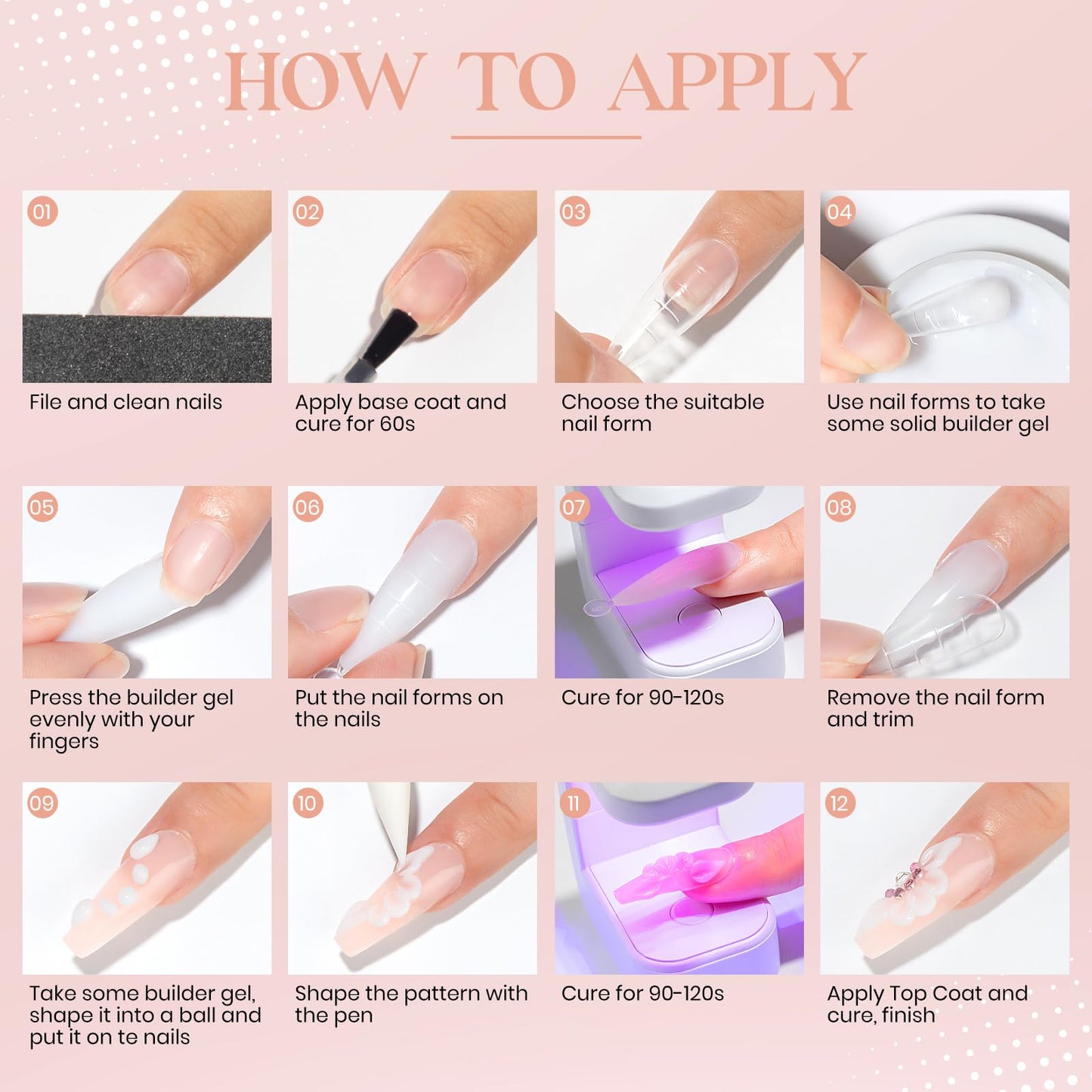 HOW TO APPLY

01
File and clean nails

02
Apply base coat and cure for 60s

03
Choose the suitable nail form

04
Use nail forms to take some solid builder gel

05
Press the builder gel evenly with your fingers

06
Put the nail forms on the nails

07
Cure for 90-120s

08
Remove the nail form and trim

09
Take some builder gel, shape it into a ball and put it on te nails

10
Shape the pattern with the pen

11
Cure for 90-120s

12
Apply Top Coat and cure, finish