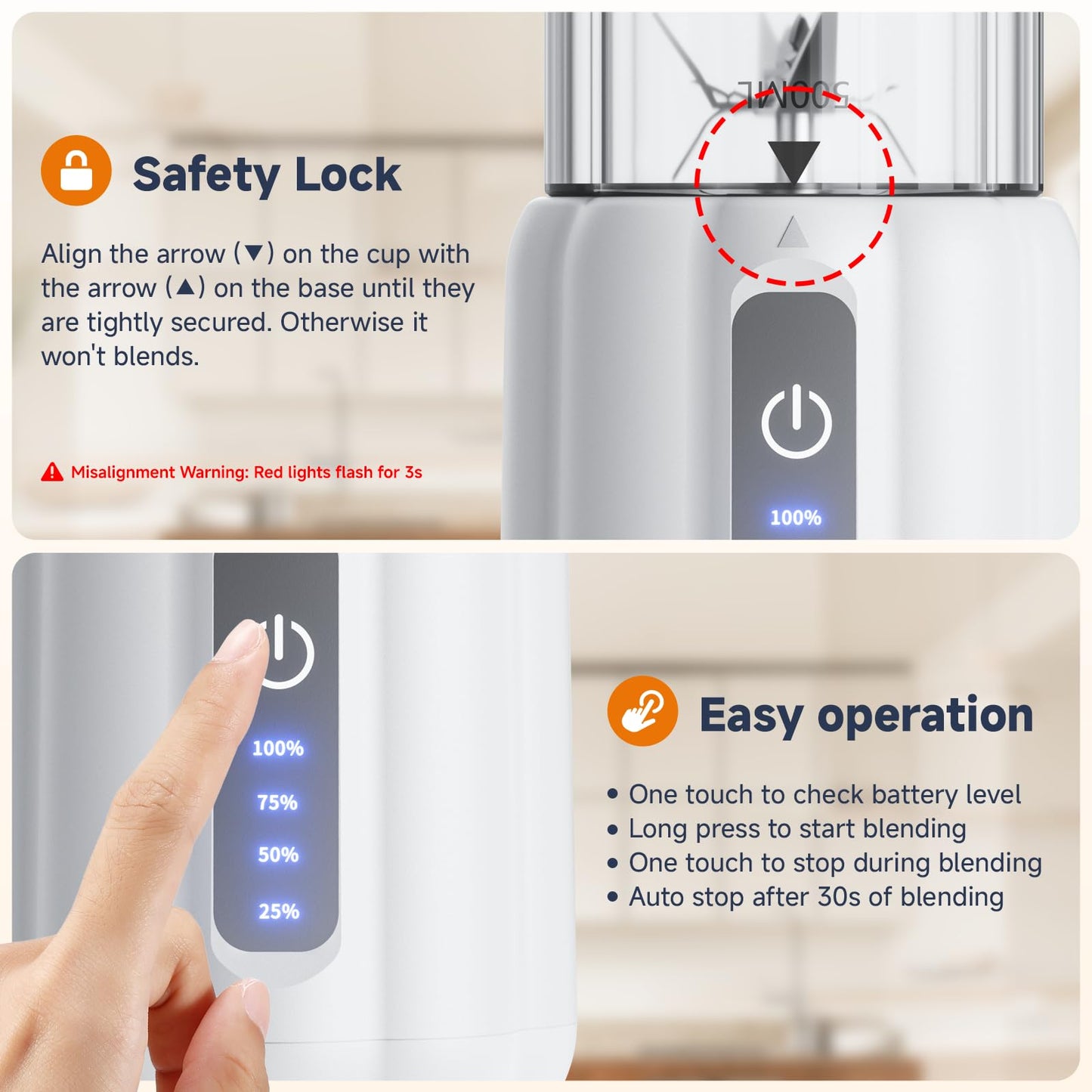 Safety Lock

Align the arrow (▼) on the cup with the arrow (▲) on the base until they are tightly secured. Otherwise it won't blends.

Misalignment Warning: Red lights flash for 3s

500ML

100%

100%
75%
50%
25%

Easy operation

• One touch to check battery level
• Long press to start blending
• One touch to stop during blending
• Auto stop after 30s of blending