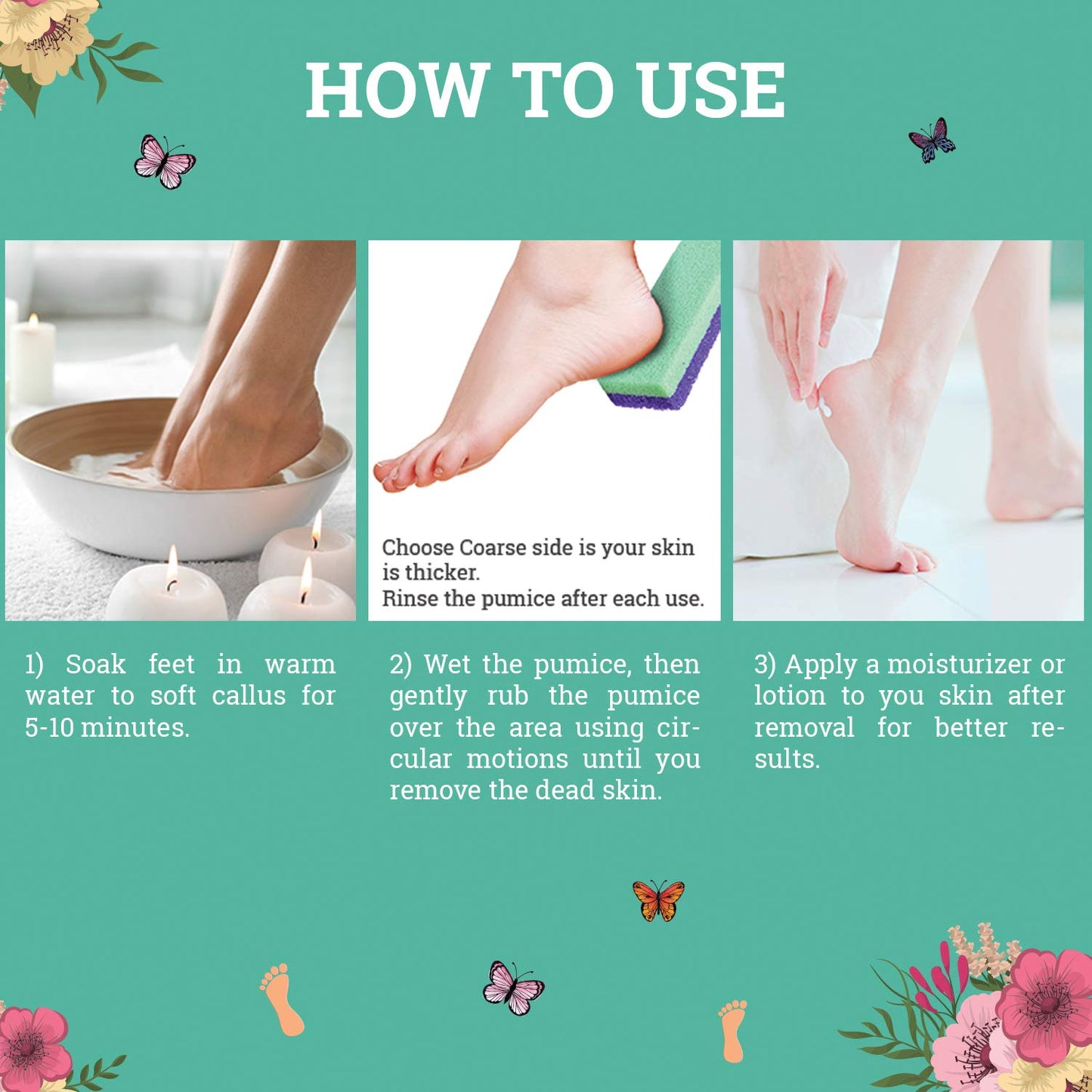 HOW TO USE

Choose Coarse side is your skin is thicker.
Rinse the pumice after each use.

1) Soak feet in warm water to soft callus for 5-10 minutes.

2) Wet the pumice, then gently rub the pumice over the area using circular motions until you remove the dead skin.

3) Apply a moisturizer or lotion to you skin after removal for better results.