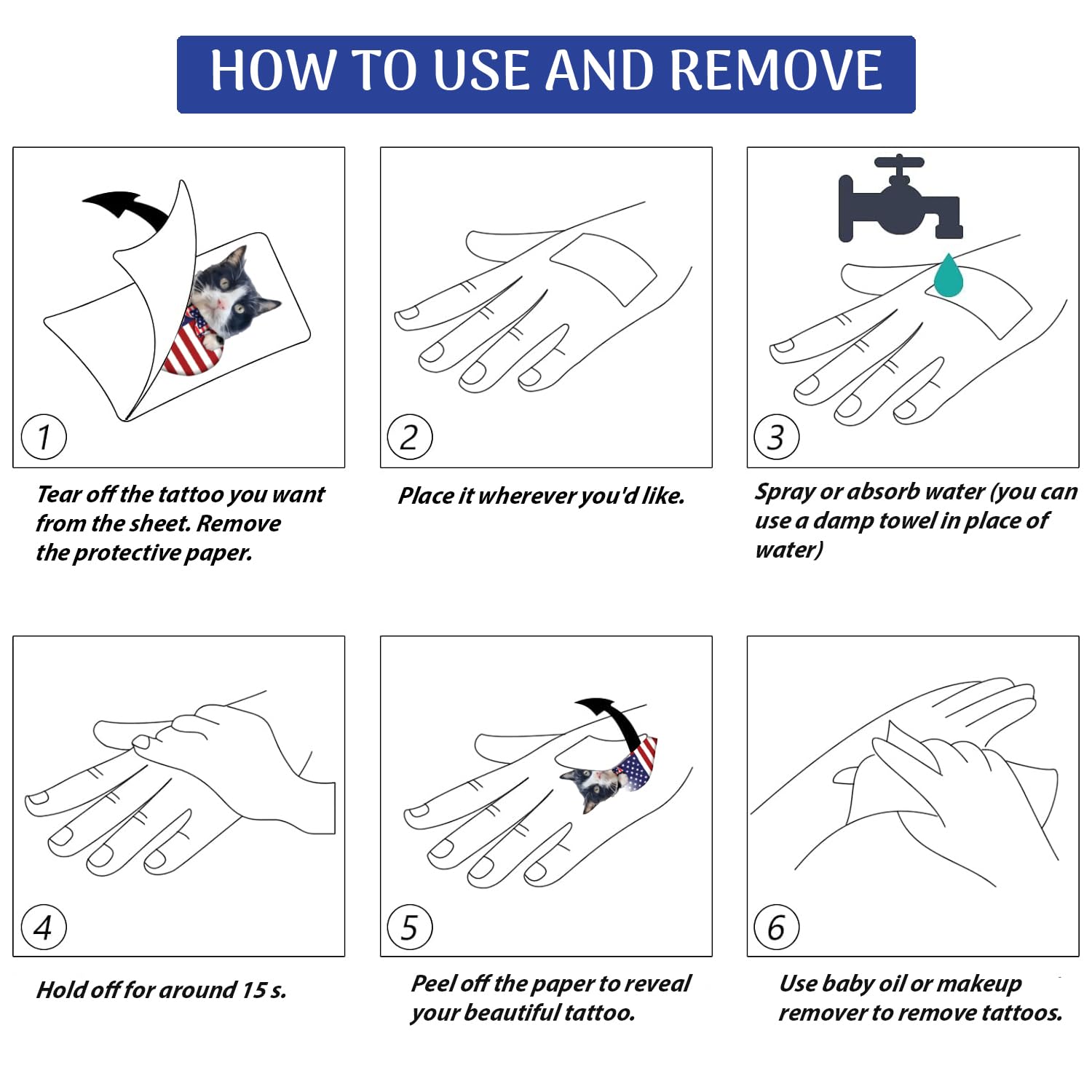 HOW TO USE AND REMOVE

1

Tear off the tattoo you want from the sheet. Remove the protective paper.

2

Place it wherever you'd like.

3

Spray or absorb water (you can use a damp towel in place of water)

4

Hold off for around 15 s.

5

Peel off the paper to reveal your beautiful tattoo.

6

Use baby oil or makeup remover to remove tattoos.