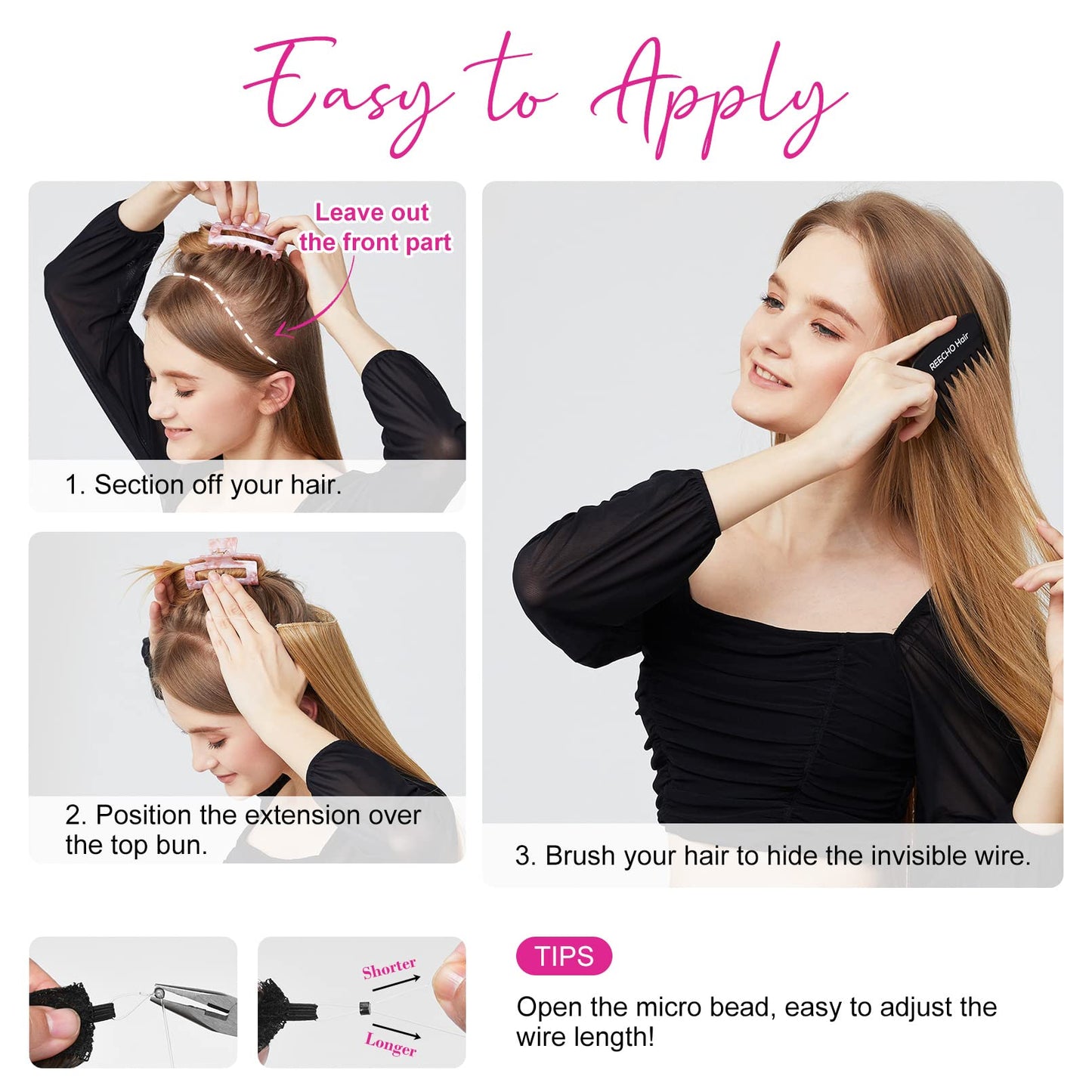 Easy to Apply

Leave out the front part

1. Section off your hair.

2. Position the extension over the top bun.

REECHO Hair

3. Brush your hair to hide the invisible wire.

Shorter

Longer

TIPS

Open the micro bead, easy to adjust the wire length!