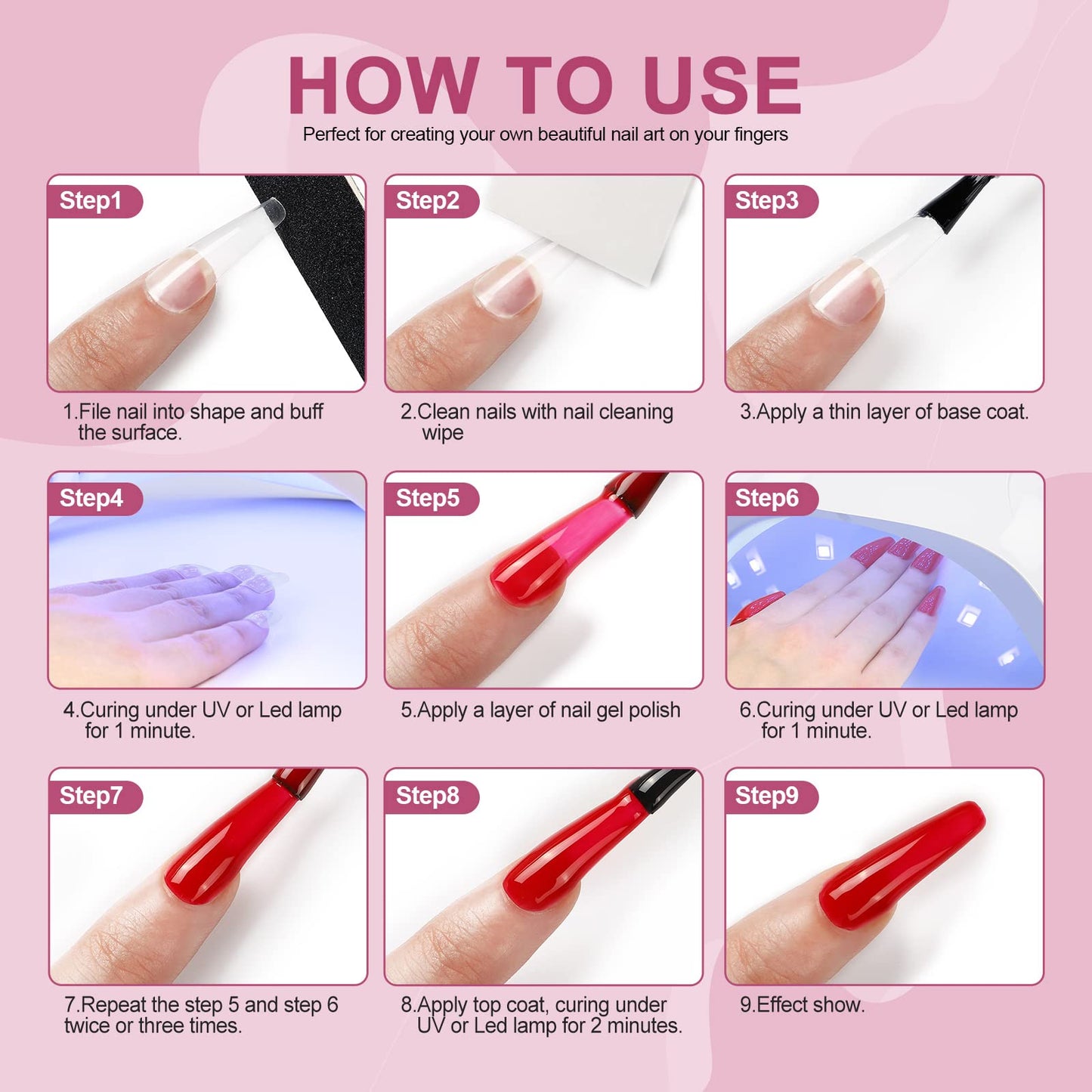 HOW TO USE

Perfect for creating your own beautiful nail art on your fingers

Step1

1.File nail into shape and buff the surface.

Step2

2.Clean nails with nail cleaning wipe

Step3

3.Apply a thin layer of base coat.

Step4

4.Curing under UV or Led lamp for 1 minute.

Step5

5.Apply a layer of nail gel polish

Step6

6.Curing under UV or Led lamp for 1 minute.

Step7

7.Repeat the step 5 and step 6 twice or three times.

Step8

8.Apply top coat, curing under UV or Led lamp for 2 minutes.

Step9

9.Effect show.