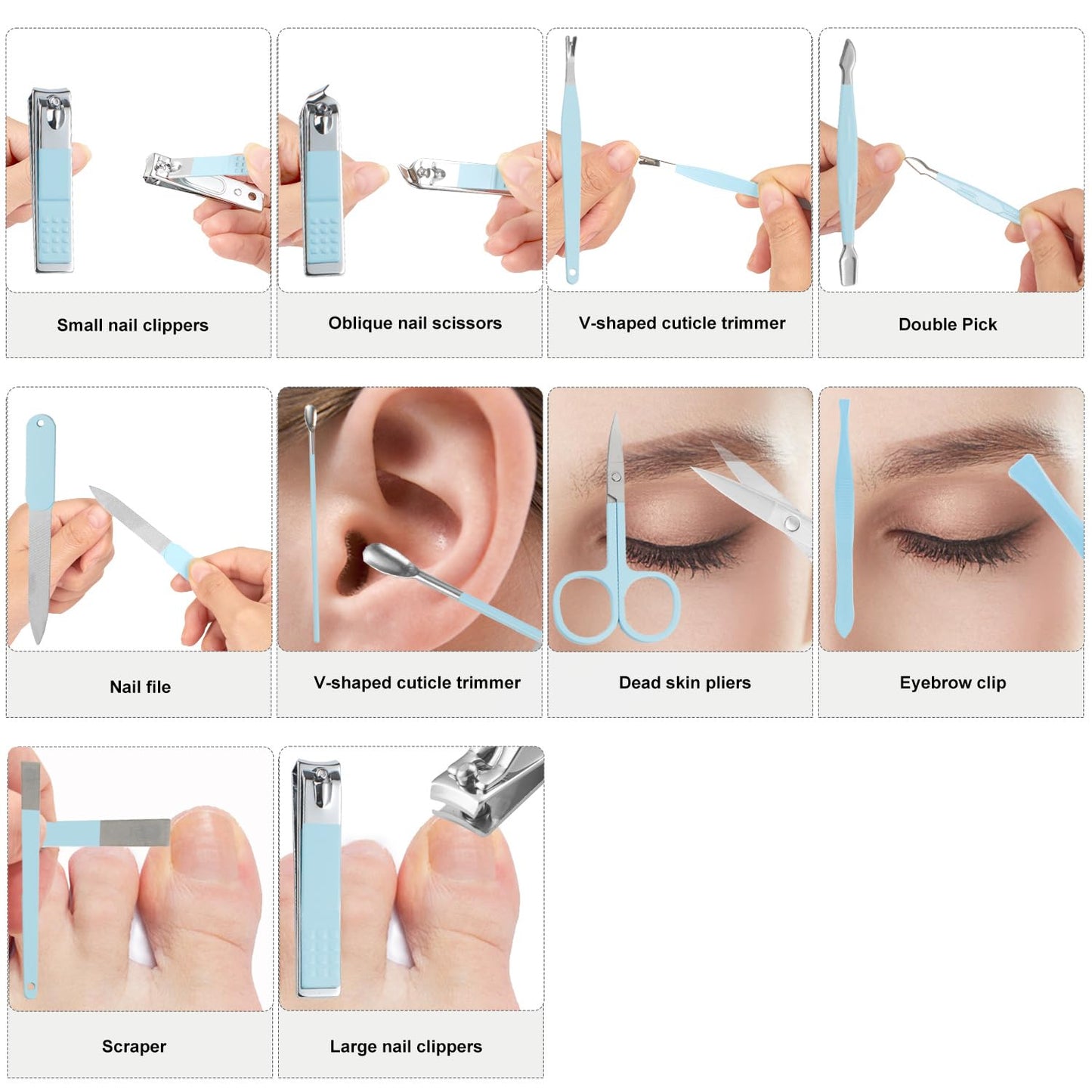 Small nail clippers

Oblique nail scissors

V-shaped cuticle trimmer

Double Pick

Nail file

V-shaped cuticle trimmer

Dead skin pliers

Eyebrow clip

Scraper

Large nail clippers