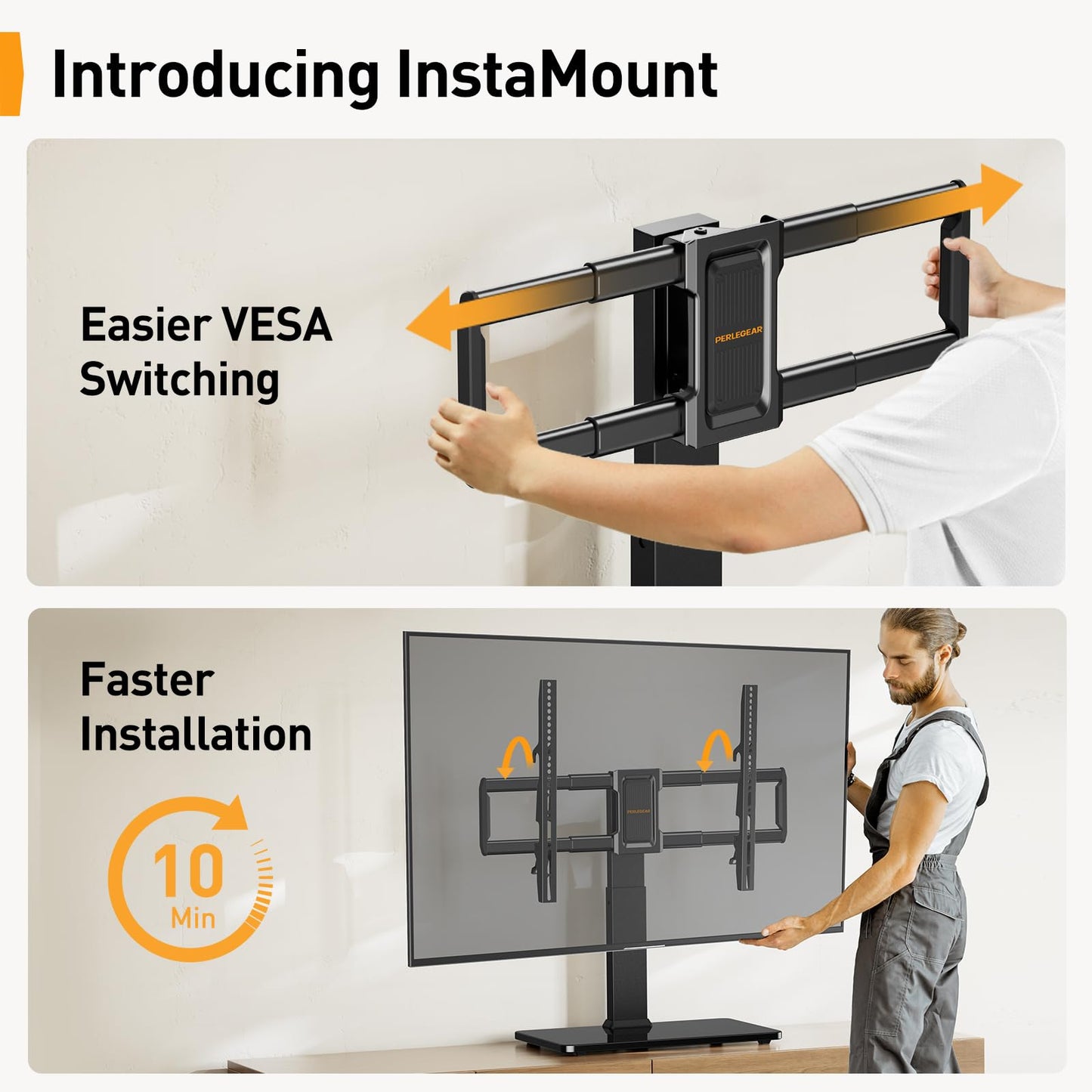 Introducing InstaMount

Easier VESA Switching

PERLEGEAR

Faster Installation

10 Min

PERLEGEAR