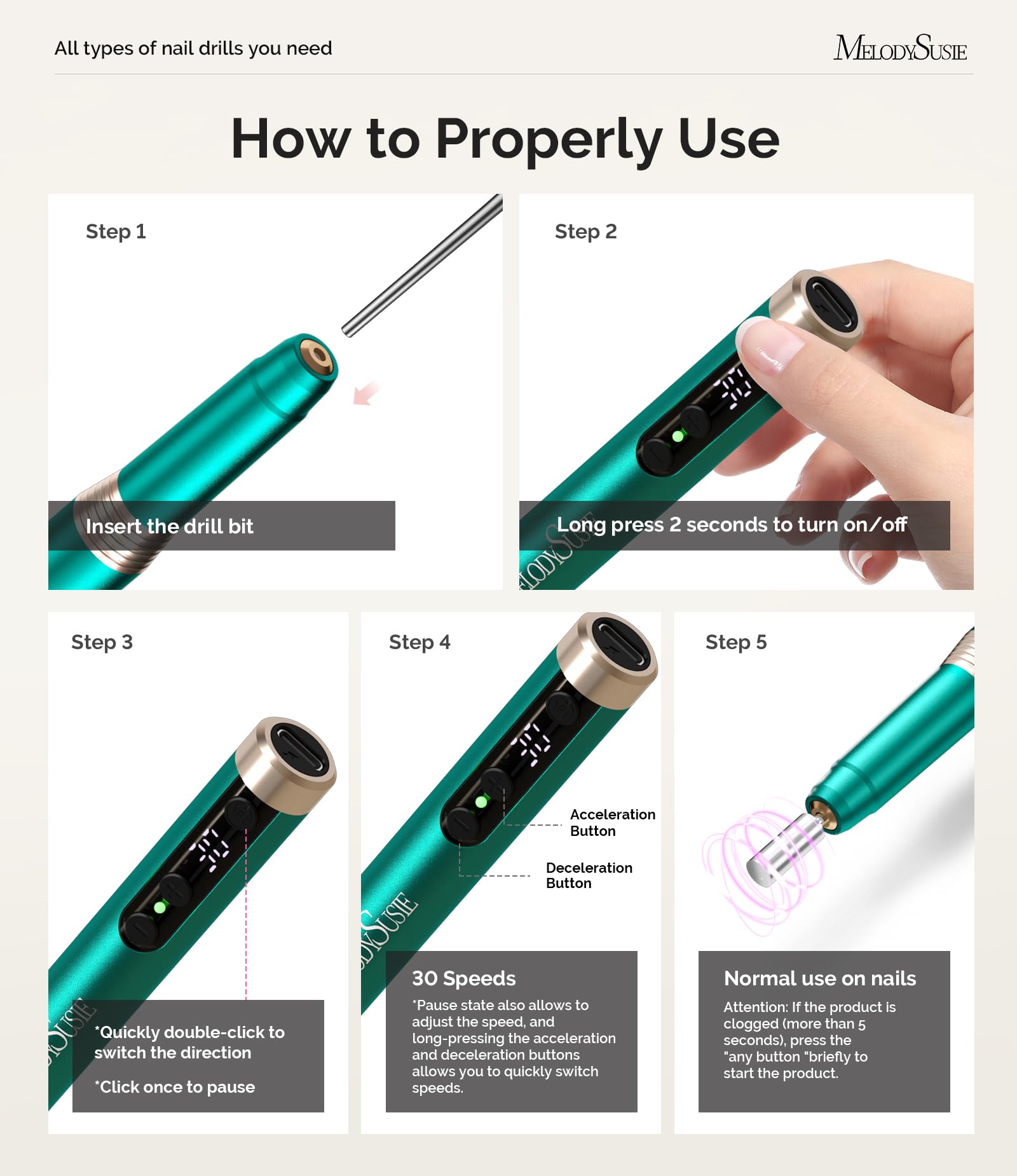 All types of nail drills you need

MELODYSUSIE

How to Properly Use

Step 1

Insert the drill bit

Step 2

Long press 2 seconds to turn on/off

Step 3

*Quickly double-click to switch the direction

*Click once to pause

Step 4

Acceleration Button

Deceleration Button

30 Speeds

*Pause state also allows to adjust the speed, and long-pressing the acceleration and deceleration buttons allows you to quickly switch speeds.

Step 5

Normal use on nails

Attention: If the product is clogged (more than 5 seconds), press the "any button "briefly to start the product.