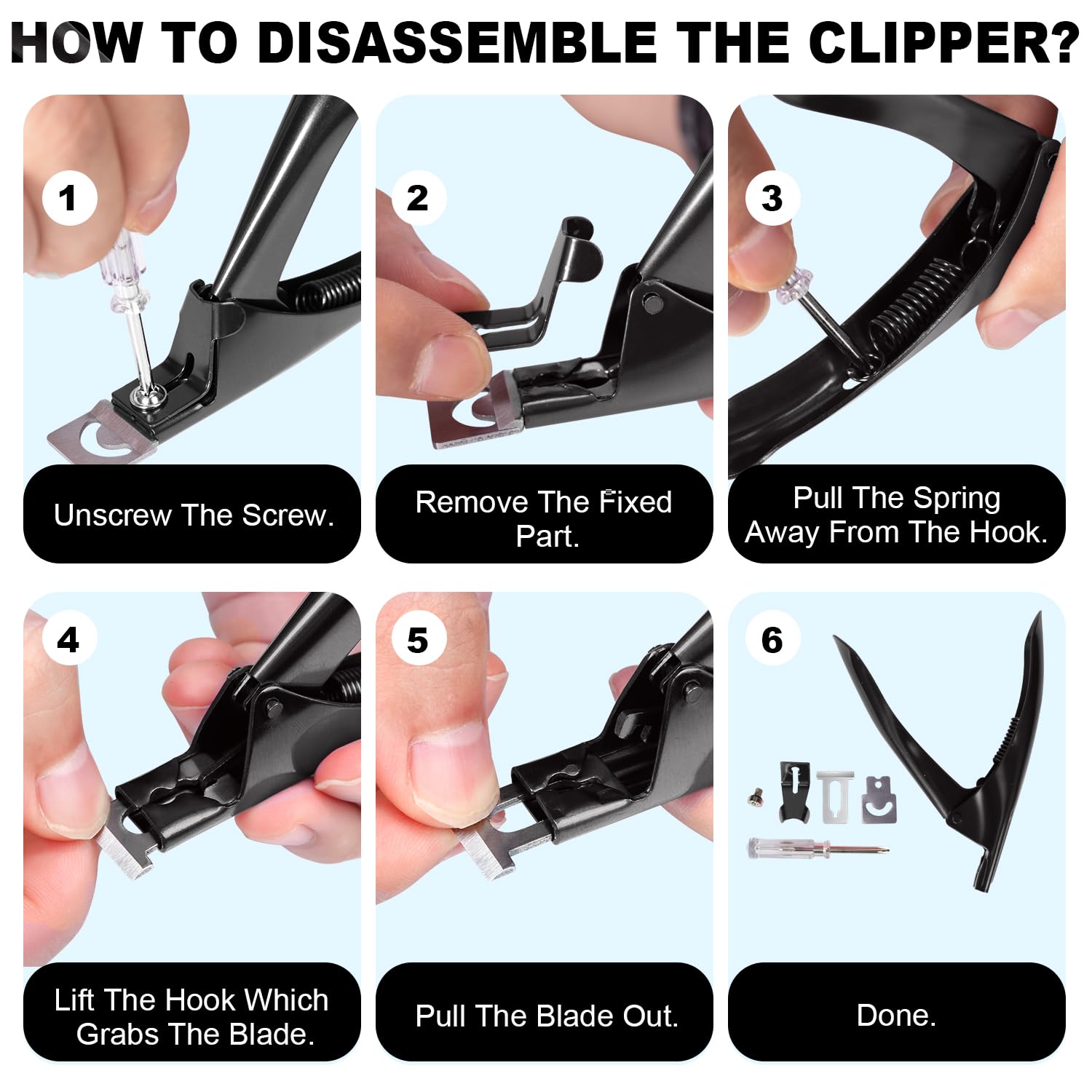 HOW TO DISASSEMBLE THE CLIPPER?

1
Unscrew The Screw.

2
Remove The Fixed Part.

3
Pull The Spring Away From The Hook.

4
Lift The Hook Which Grabs The Blade.

5
Pull The Blade Out.

6
Done.