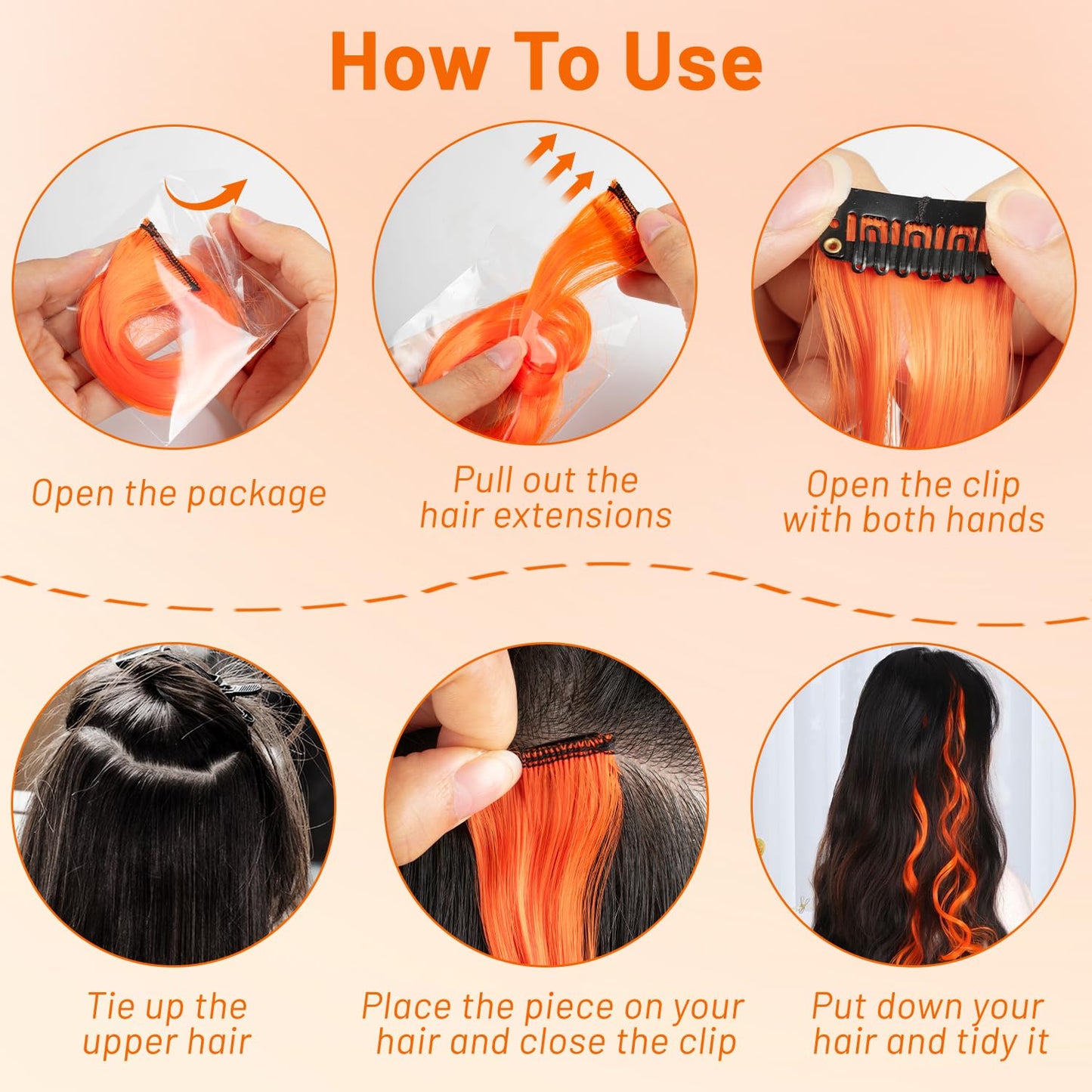 How To Use

Open the package

Pull out the hair extensions

Open the clip with both hands

Tie up the upper hair

Place the piece on your hair and close the clip

Put down your hair and tidy it