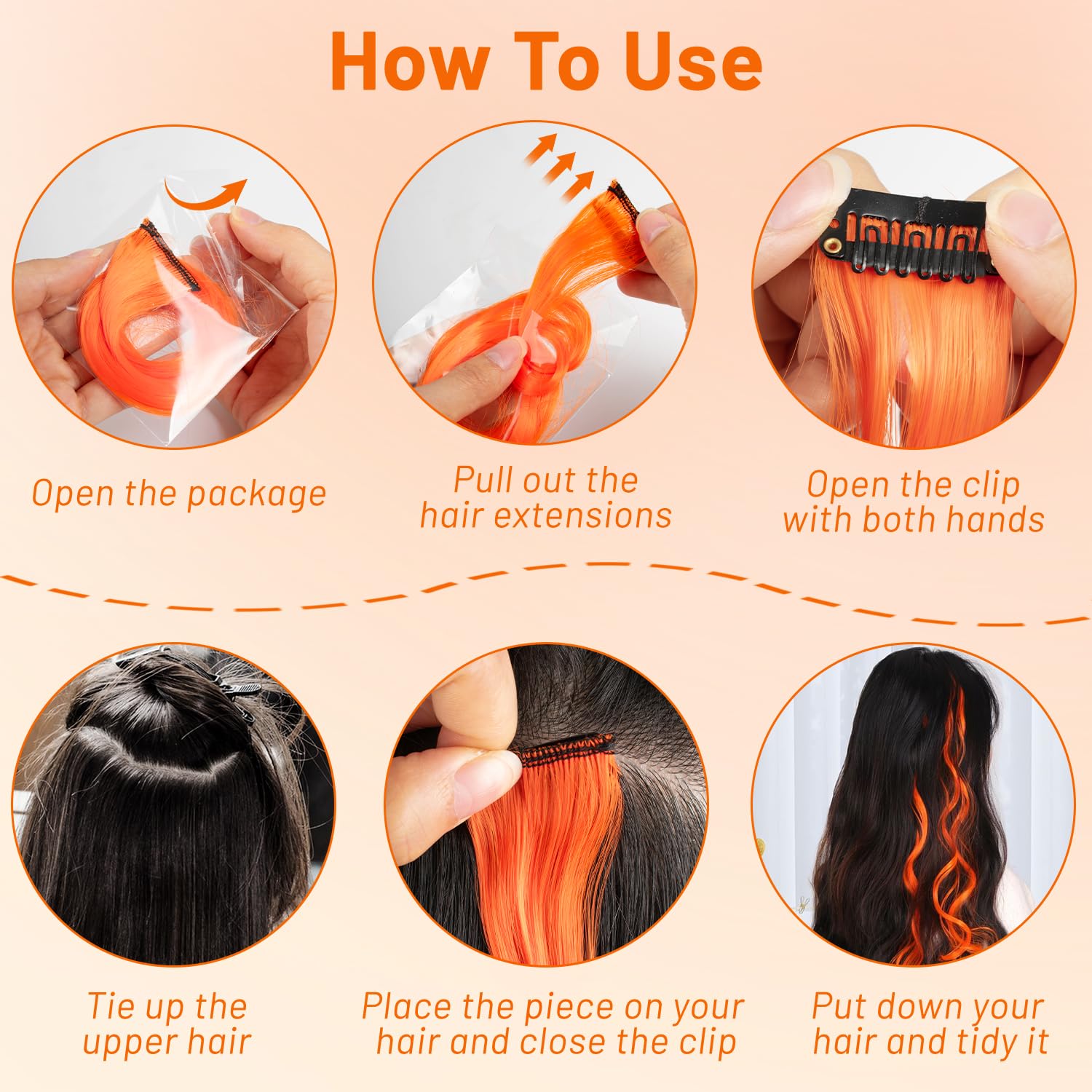 How To Use

Open the package

Pull out the hair extensions

Open the clip with both hands

Tie up the upper hair

Place the piece on your hair and close the clip

Put down your hair and tidy it