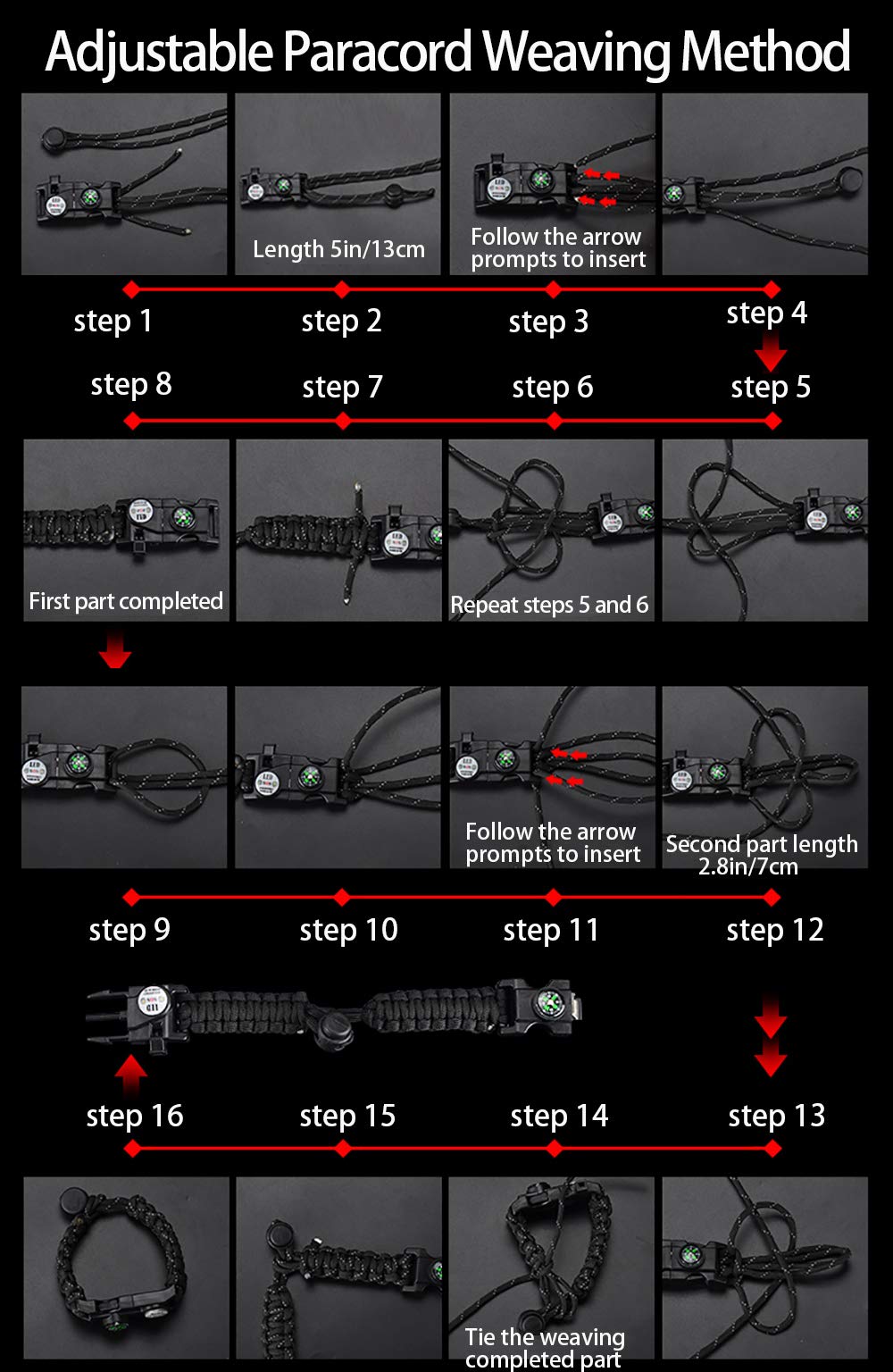 Adjustable Paracord Weaving Method

Length 5in/13cm

Follow the arrow prompts to insert

step 1
step 2
step 3
step 4

step 8
step 7
step 6
step 5

First part completed

Repeat steps 5 and 6

Follow the arrow prompts to insert

Second part length 2.8in/7cm

step 9
step 10
step 11
step 12

step 16
step 15
step 14
step 13

Tie the weaving completed part