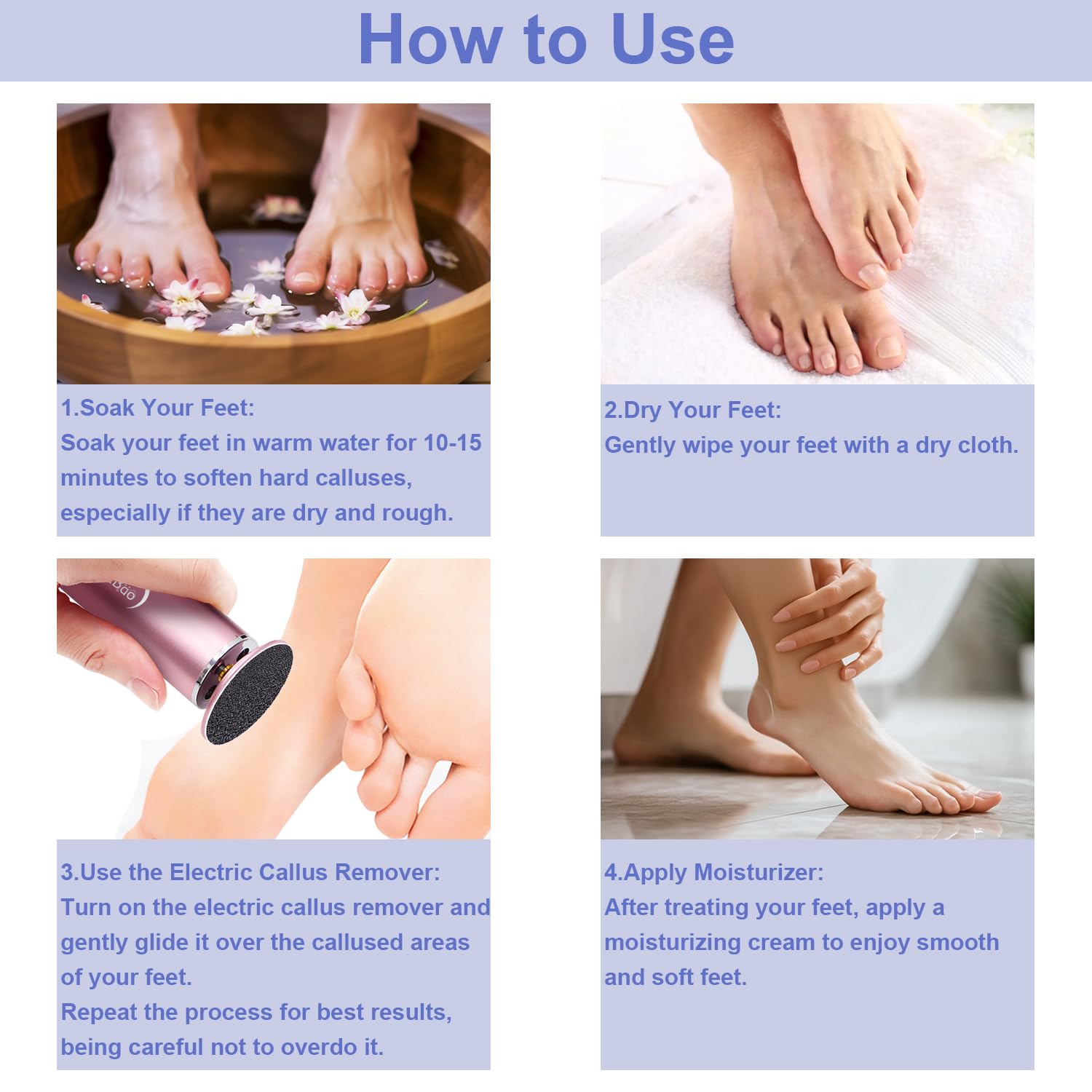 How to Use

1.Soak Your Feet:
Soak your feet in warm water for 10-15 minutes to soften hard calluses, especially if they are dry and rough.

2.Dry Your Feet:
Gently wipe your feet with a dry cloth.

3.Use the Electric Callus Remover:
Turn on the electric callus remover and gently glide it over the callused areas of your feet.
Repeat the process for best results, being careful not to overdo it.

4.Apply Moisturizer:
After treating your feet, apply a moisturizing cream to enjoy smooth and soft feet.