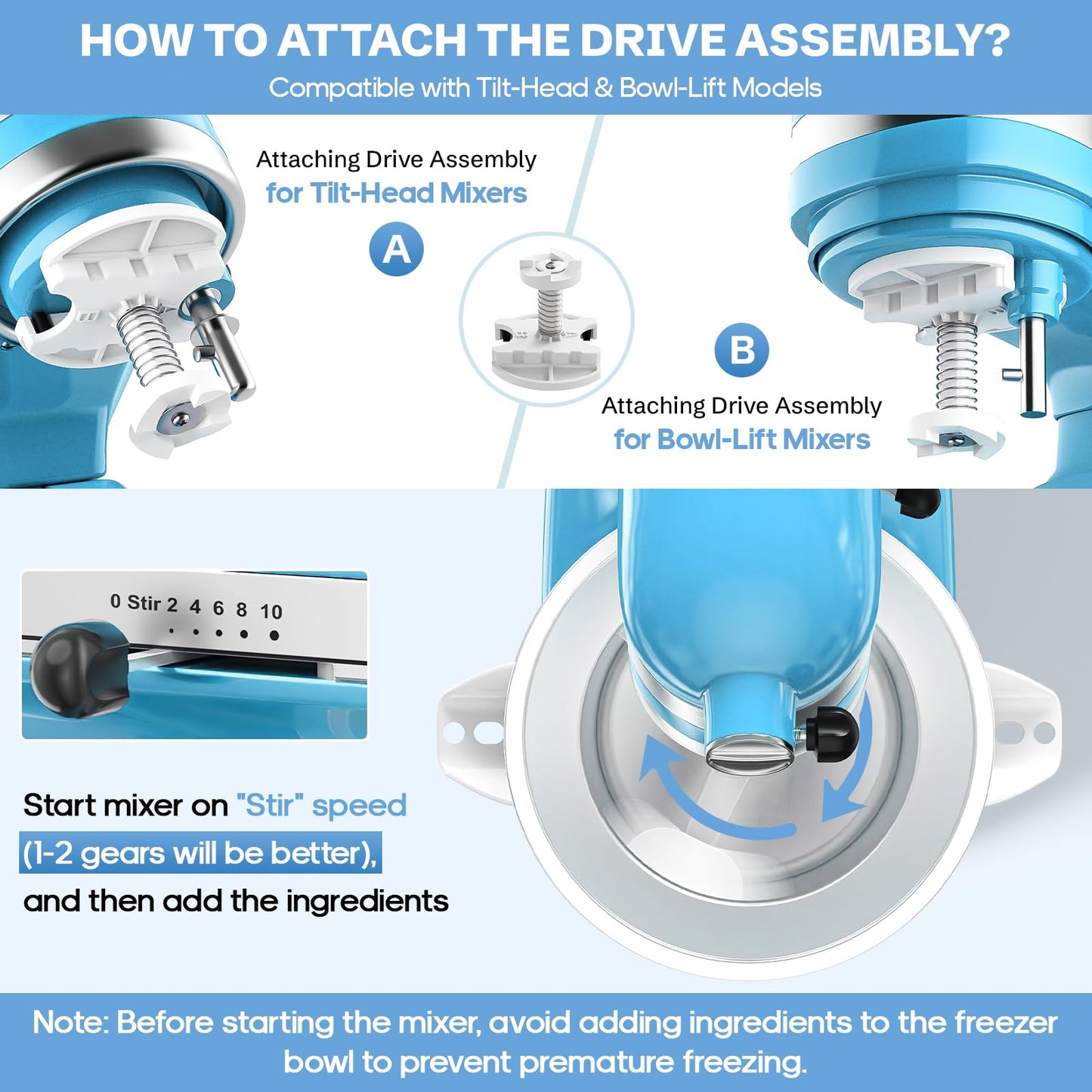 HOW TO ATTACH THE DRIVE ASSEMBLY?

Compatible with Tilt-Head & Bowl-Lift Models

Attaching Drive Assembly for Tilt-Head Mixers

A

B

Attaching Drive Assembly for Bowl-Lift Mixers

0 Stir 2 4 6 8 10

Start mixer on "Stir" speed (1-2 gears will be better), and then add the ingredients

Note: Before starting the mixer, avoid adding ingredients to the freezer bowl to prevent premature freezing.