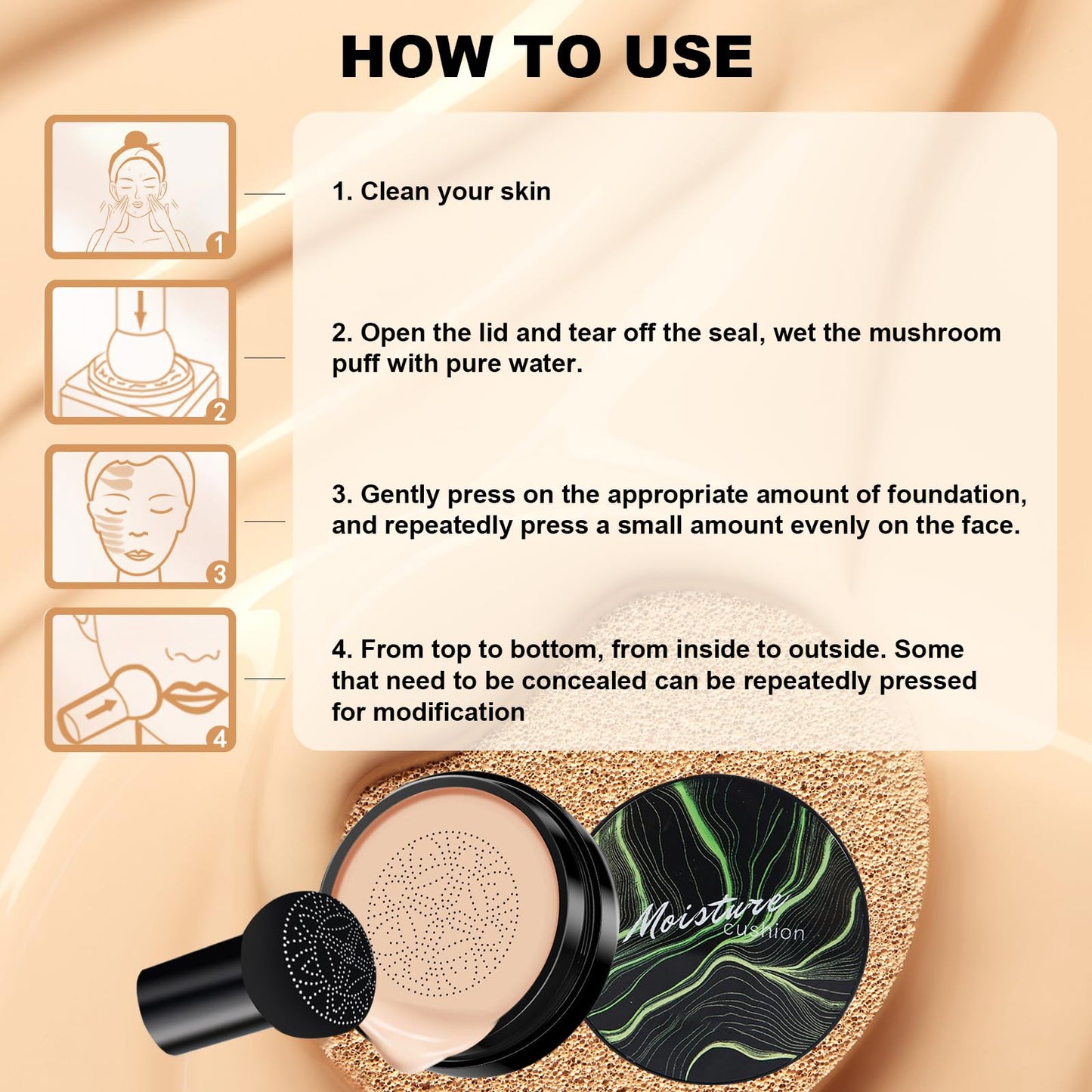 HOW TO USE

1

1. Clean your skin

2

2. Open the lid and tear off the seal, wet the mushroom puff with pure water.

3

3. Gently press on the appropriate amount of foundation, and repeatedly press a small amount evenly on the face.

4

4. From top to bottom, from inside to outside. Some that need to be concealed can be repeatedly pressed for modification

Moisture
cushion