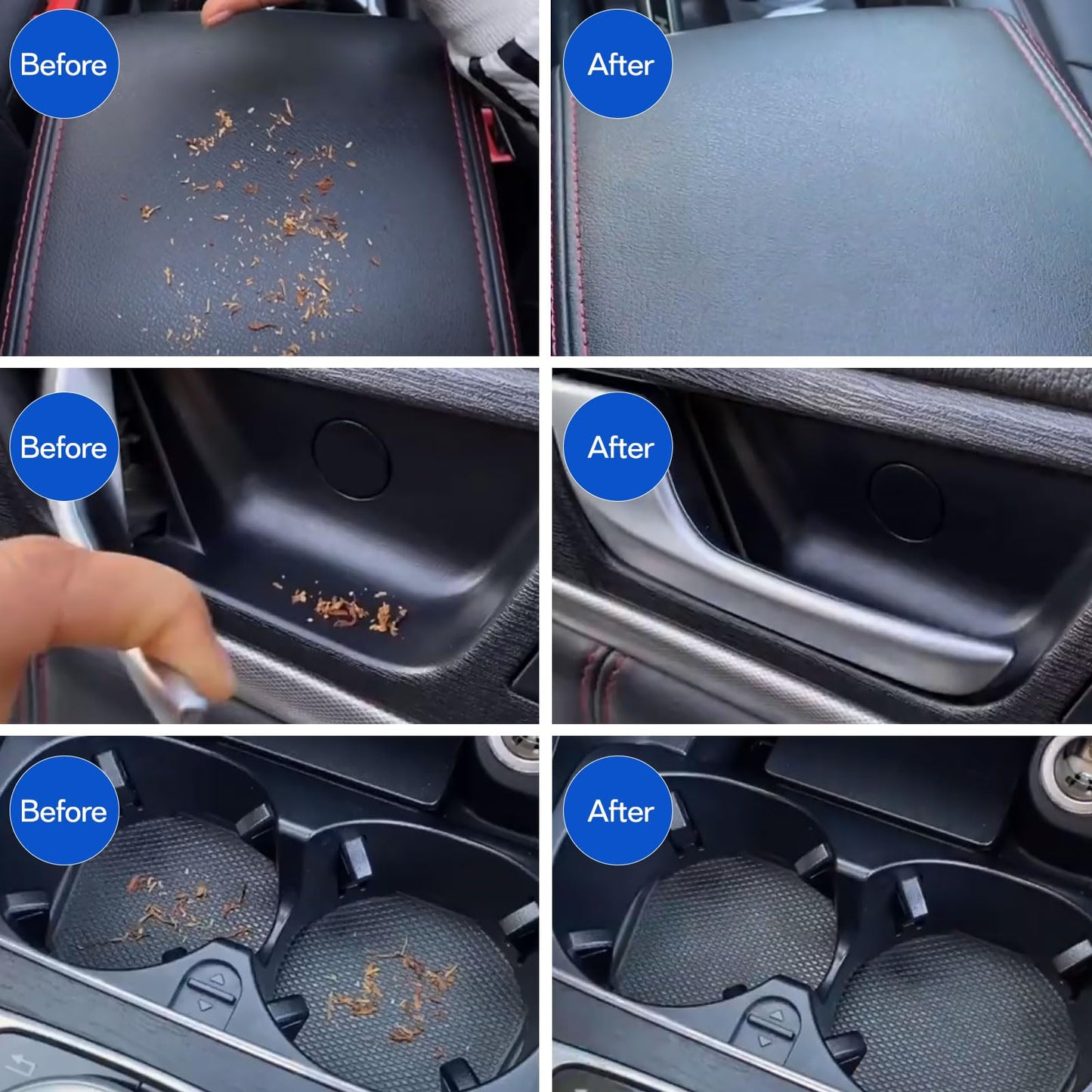 Before

After

Before

After

Before

After