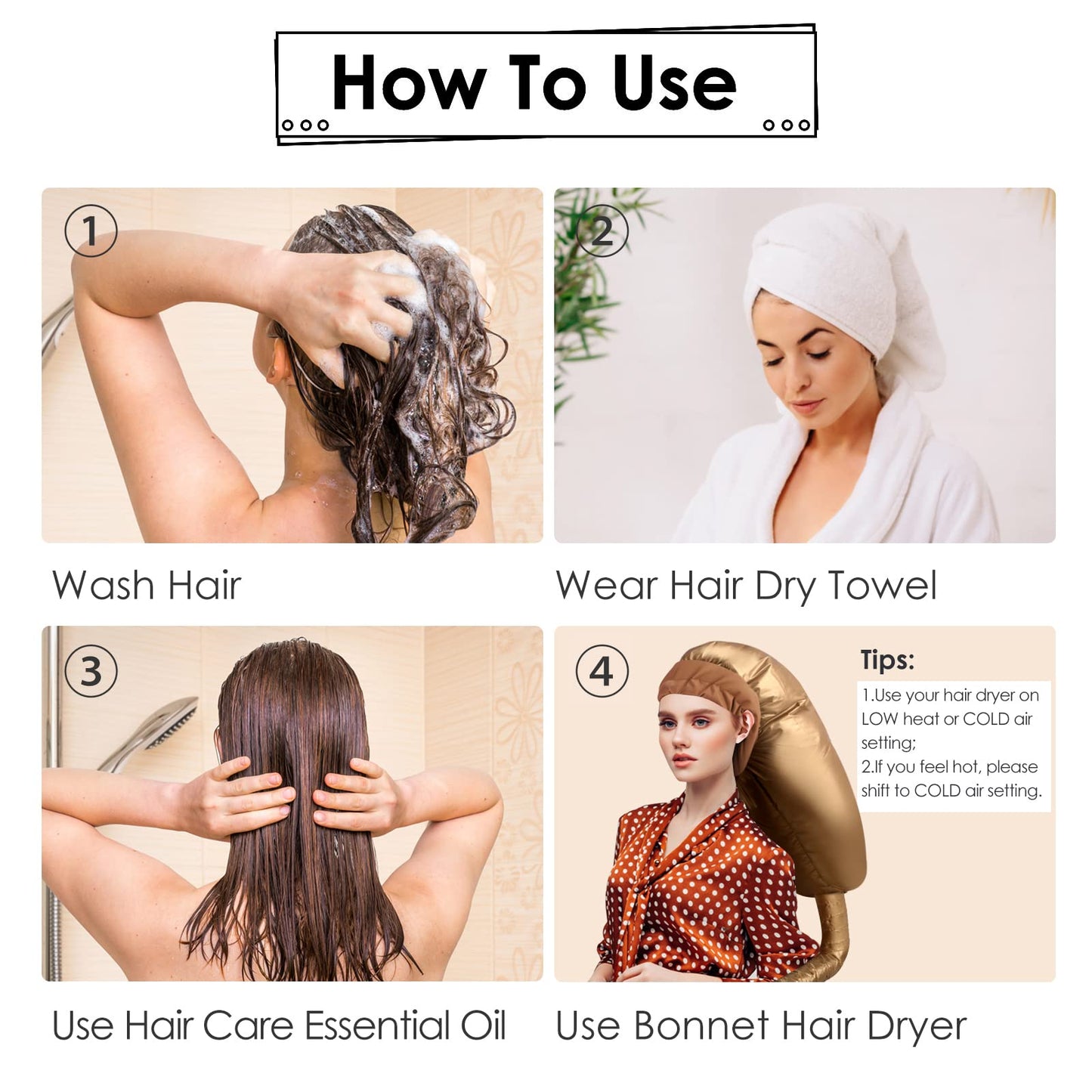 How To Use

①

Wash Hair

②

Wear Hair Dry Towel

③

Use Hair Care Essential Oil

④

Tips:

1.Use your hair dryer on LOW heat or COLD air setting;

2.If you feel hot, please shift to COLD air setting.

Use Bonnet Hair Dryer