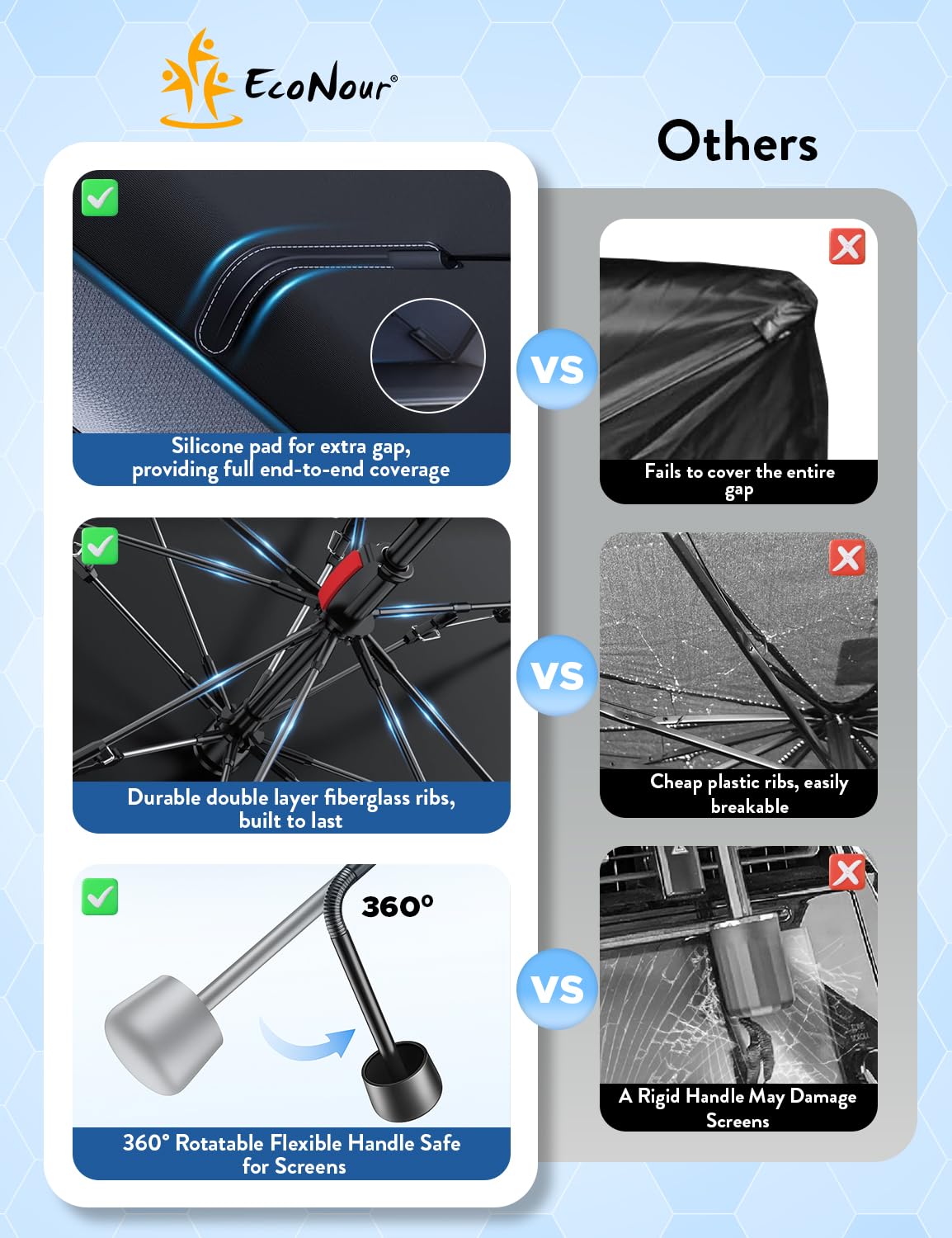 EcoNour®

Others

Silicone pad for extra gap, providing full end-to-end coverage

VS

Fails to cover the entire gap

Durable double layer fiberglass ribs, built to last

VS

Cheap plastic ribs, easily breakable

360°

360° Rotatable Flexible Handle Safe for Screens

VS

A Rigid Handle May Damage Screens