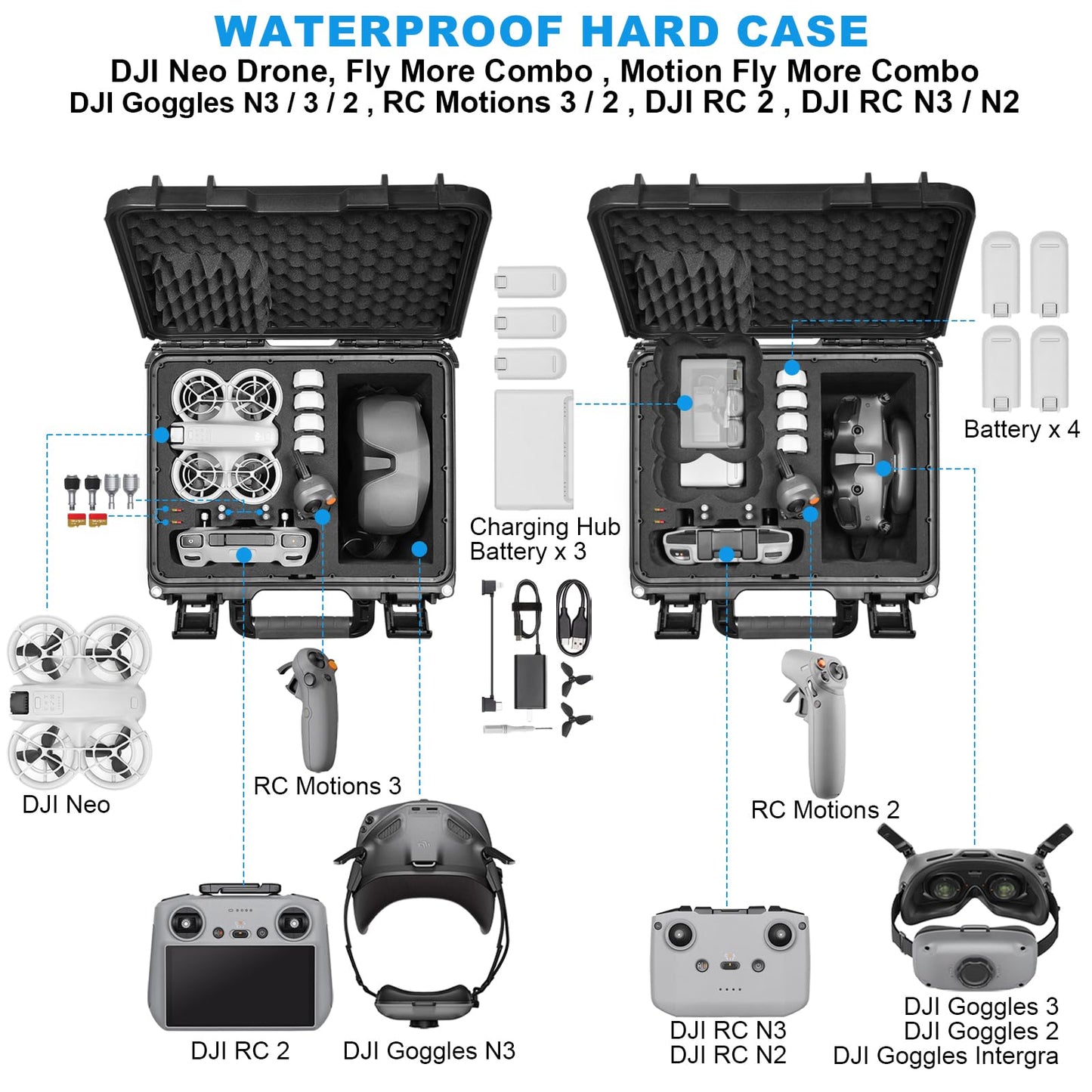 WATERPROOF HARD CASE
DJI Neo Drone, Fly More Combo , Motion Fly More Combo
DJI Goggles N3 / 3 / 2 , RC Motions 3 / 2 , DJI RC 2 , DJI RC N3 / N2

Battery x 4

Charging Hub
Battery x 3

DJI Neo

RC Motions 3

RC Motions 2

DJI RC 2

DJI Goggles N3

DJI RC N3
DJI RC N2

DJI Goggles 3
DJI Goggles 2
DJI Goggles Intergra