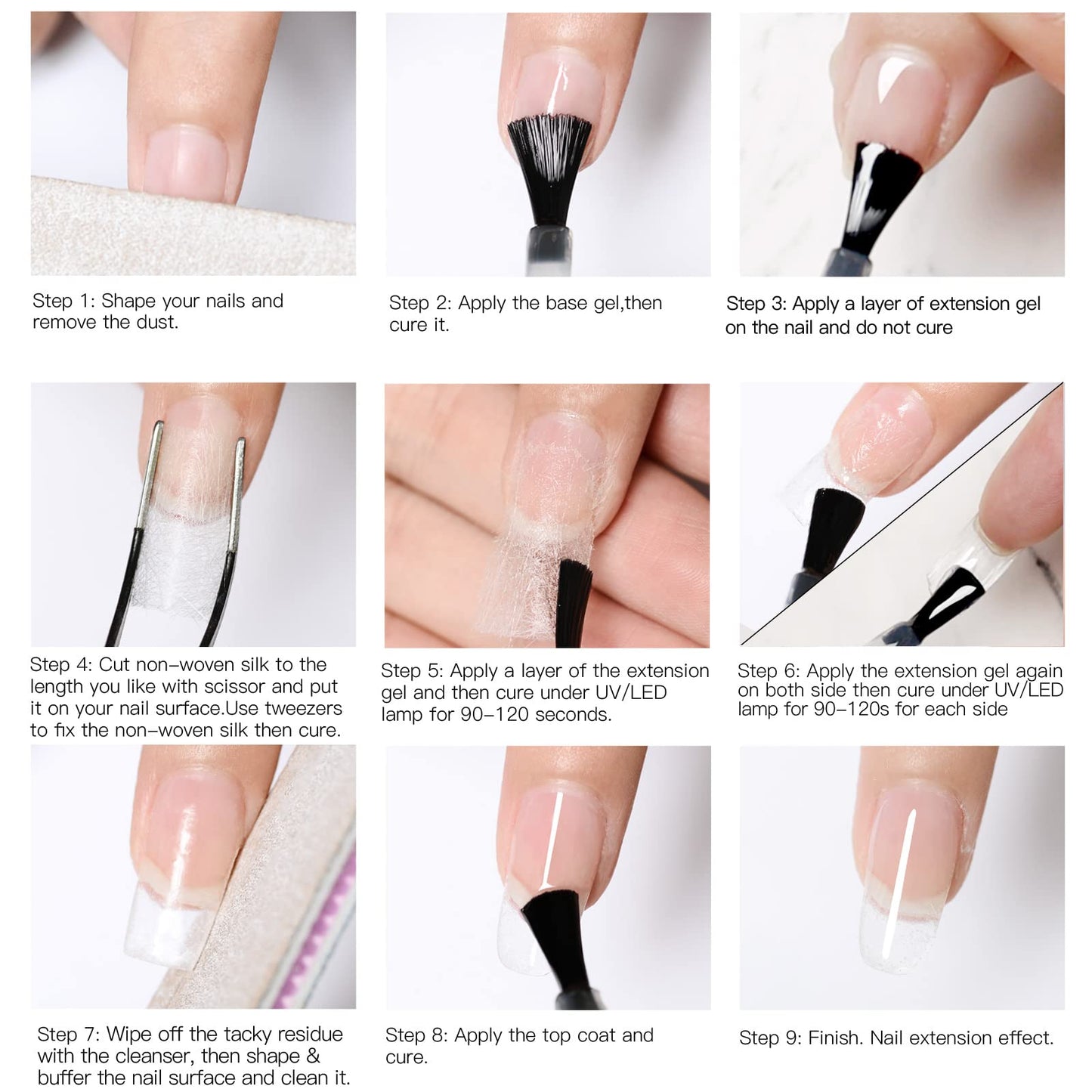 Step 1: Shape your nails and remove the dust.

Step 2: Apply the base gel,then cure it.

Step 3: Apply a layer of extension gel on the nail and do not cure

Step 4: Cut non-woven silk to the length you like with scissor and put it on your nail surface.Use tweezers to fix the non-woven silk then cure.

Step 5: Apply a layer of the extension gel and then cure under UV/LED lamp for 90-120 seconds.

Step 6: Apply the extension gel again on both side then cure under UV/LED lamp for 90-120s for each side

Step 7: Wipe off the tacky residue with the cleanser, then shape & buffer the nail surface and clean it.

Step 8: Apply the top coat and cure.

Step 9: Finish. Nail extension effect.