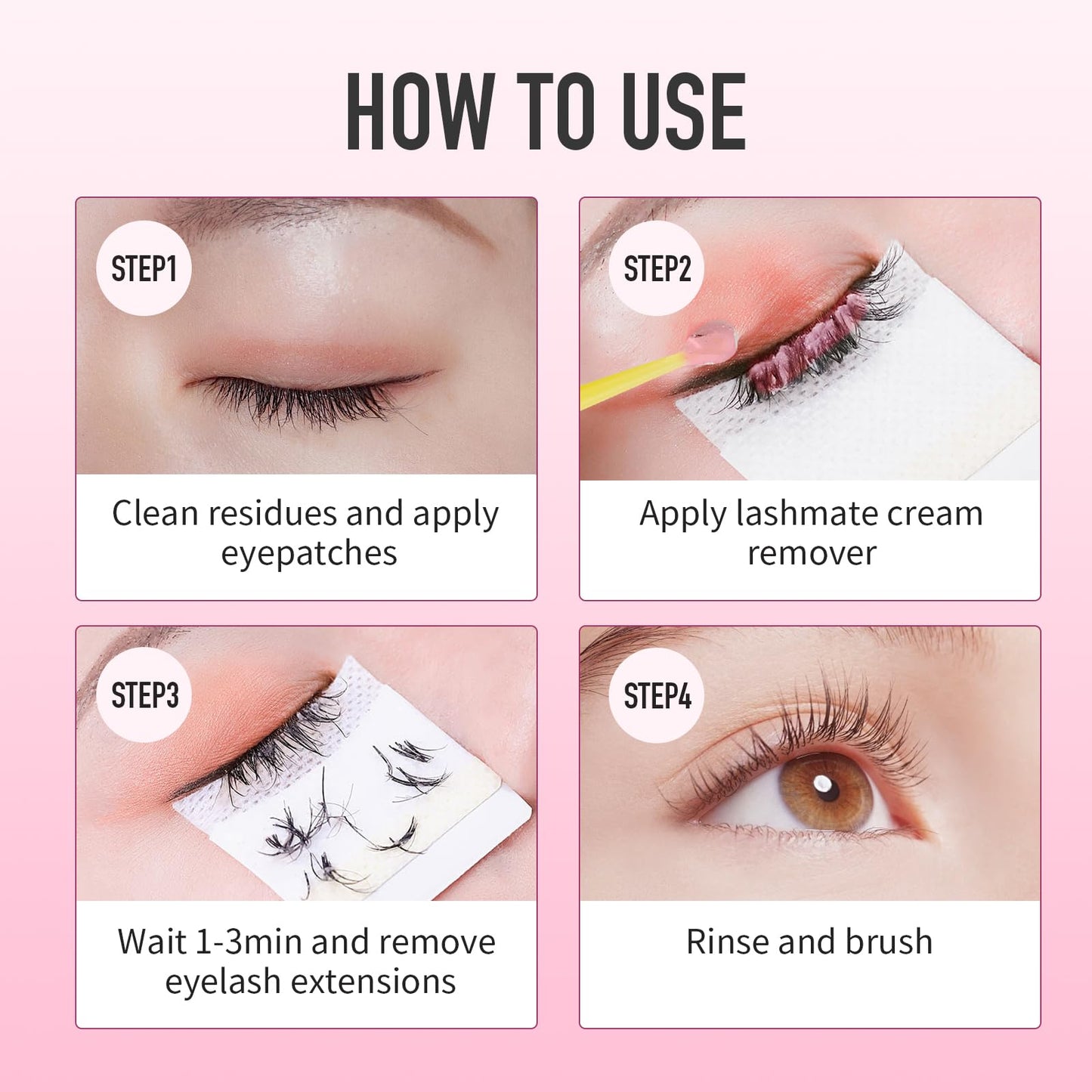 HOW TO USE

STEP1

Clean residues and apply eyepatches

STEP2

Apply lashmate cream remover

STEP3

Wait 1-3min and remove eyelash extensions

STEP4

Rinse and brush