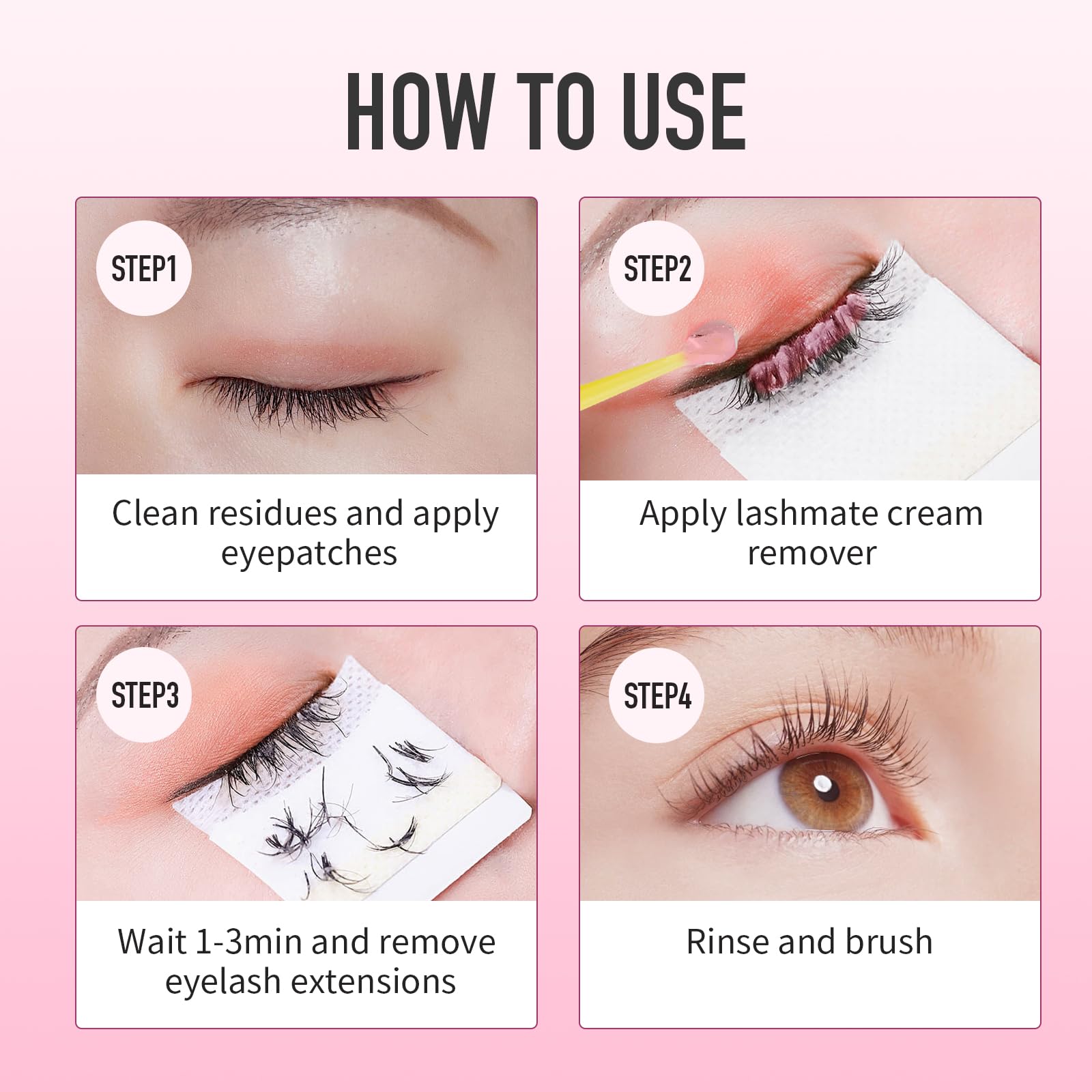 HOW TO USE

STEP1

Clean residues and apply eyepatches

STEP2

Apply lashmate cream remover

STEP3

Wait 1-3min and remove eyelash extensions

STEP4

Rinse and brush