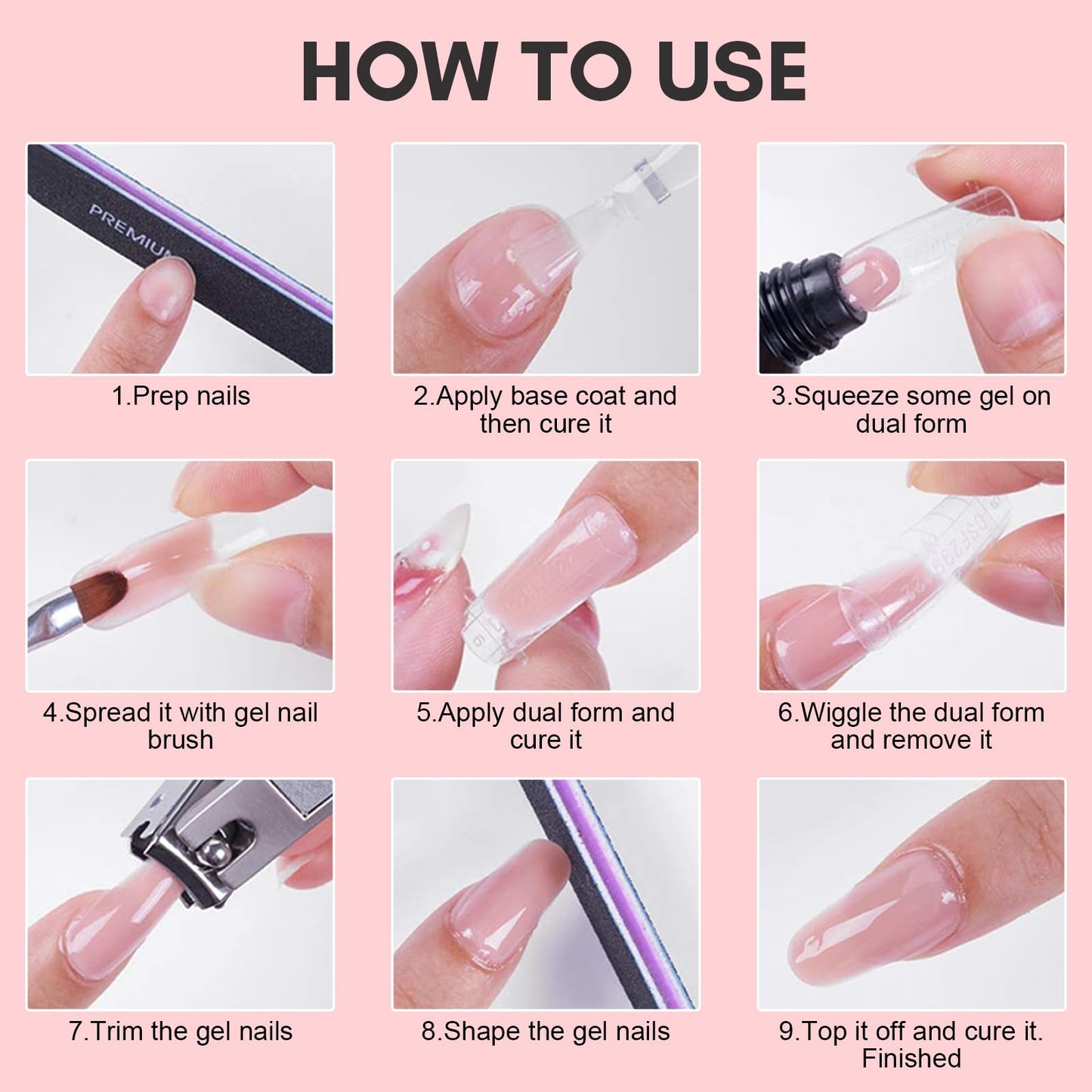 HOW TO USE

PREMIUM

1.Prep nails

2.Apply base coat and then cure it

3.Squeeze some gel on dual form

4.Spread it with gel nail brush

5.Apply dual form and cure it

6.Wiggle the dual form and remove it

7.Trim the gel nails

8.Shape the gel nails

9.Top it off and cure it. Finished