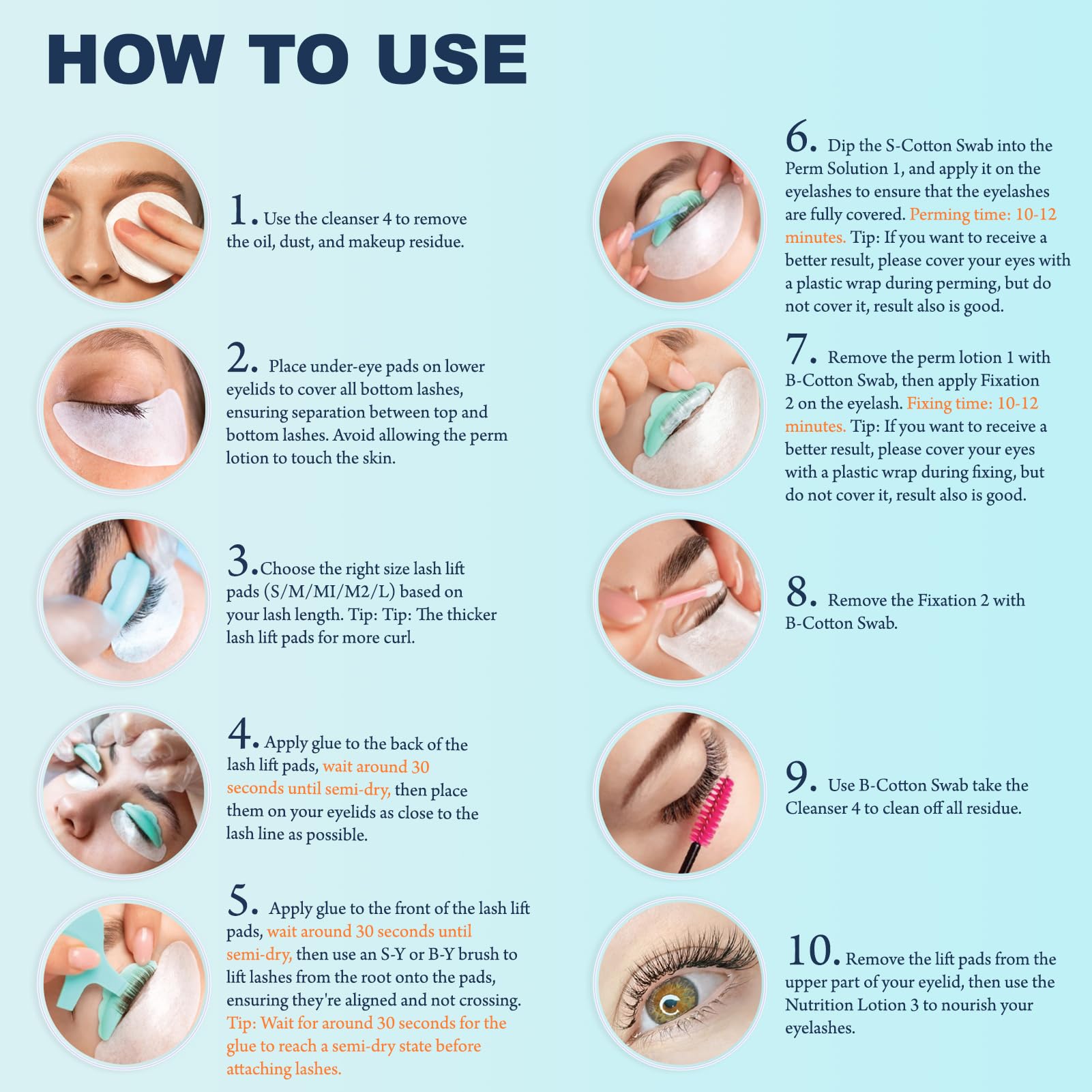 HOW TO USE

1. Use the cleanser 4 to remove the oil, dust, and makeup residue.

2. Place under-eye pads on lower eyelids to cover all bottom lashes, ensuring separation between top and bottom lashes. Avoid allowing the perm lotion to touch the skin.

3. Choose the right size lash lift pads (S/M/MI/M2/L) based on your lash length. Tip: Tip: The thicker lash lift pads for more curl.

4. Apply glue to the back of the lash lift pads, wait around 30 seconds until semi-dry, then place them on your eyelids as close to the lash line as possible.

5. Apply glue to the front of the lash lift pads, wait around 30 seconds until semi-dry, then use an S-Y or B-Y brush to lift lashes from the root onto the pads, ensuring they're aligned and not crossing. Tip: Wait for around 30 seconds for the glue to reach a semi-dry state before attaching lashes.

6. Dip the S-Cotton Swab into the Perm Solution 1, and apply it on the eyelashes to ensure that the eyelashes are fully covered. Perming time: 10-12 minutes. Tip: If you want to receive a better result, please cover your eyes with a plastic wrap during perming, but do not cover it, result also is good.

7. Remove the perm lotion 1 with B-Cotton Swab, then apply Fixation 2 on the eyelash. Fixing time: 10-12 minutes. Tip: If you want to receive a better result, please cover your eyes with a plastic wrap during fixing, but do not cover it, result also is good.

8. Remove the Fixation 2 with B-Cotton Swab.

9. Use B-Cotton Swab take the Cleanser 4 to clean off all residue.

10. Remove the lift pads from the upper part of your eyelid, then use the Nutrition Lotion 3 to nourish your eyelashes.