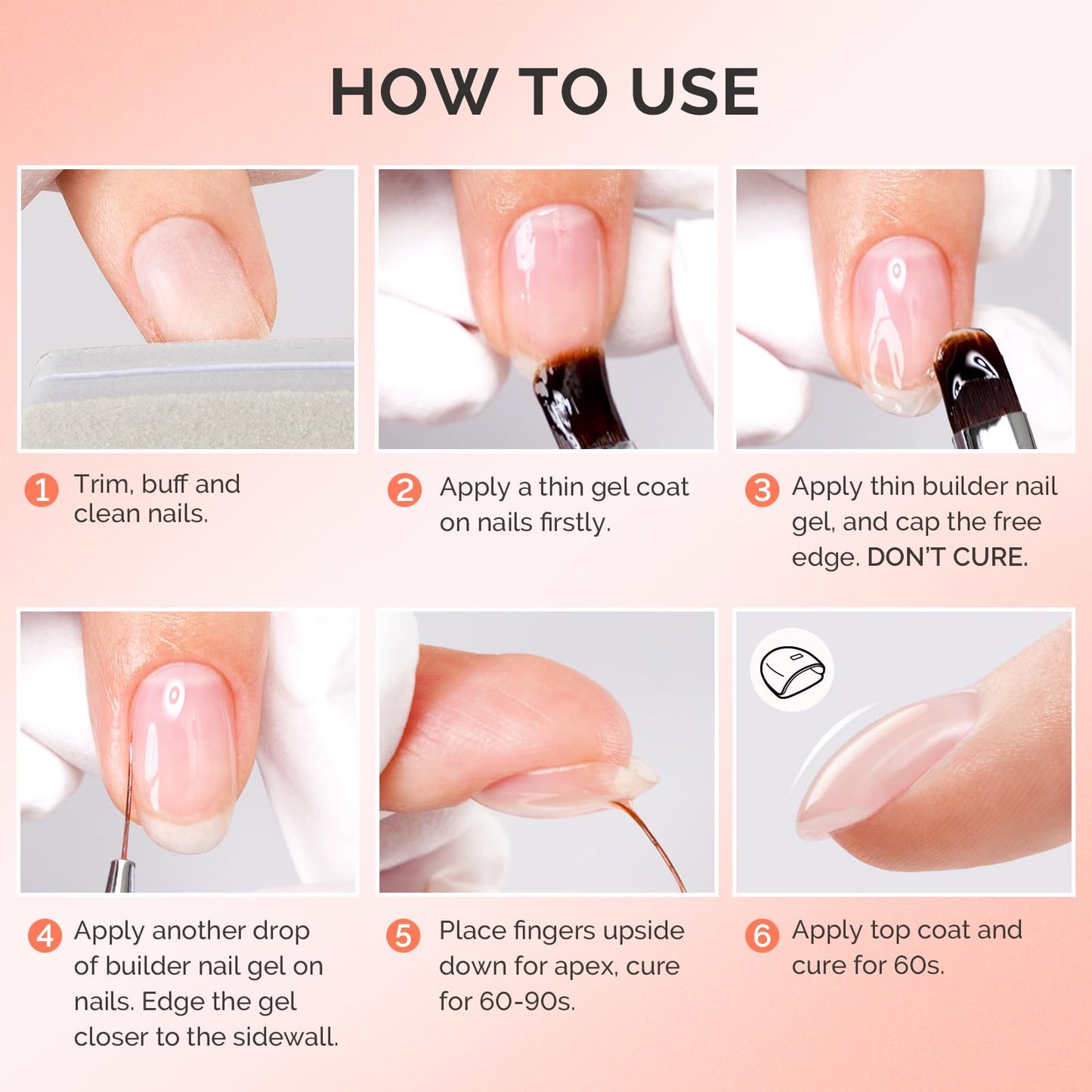 HOW TO USE

1 Trim, buff and clean nails.

2 Apply a thin gel coat on nails firstly.

3 Apply thin builder nail gel, and cap the free edge. DON'T CURE.

4 Apply another drop of builder nail gel on nails. Edge the gel closer to the sidewall.

5 Place fingers upside down for apex, cure for 60-90s.

6 Apply top coat and cure for 60s.