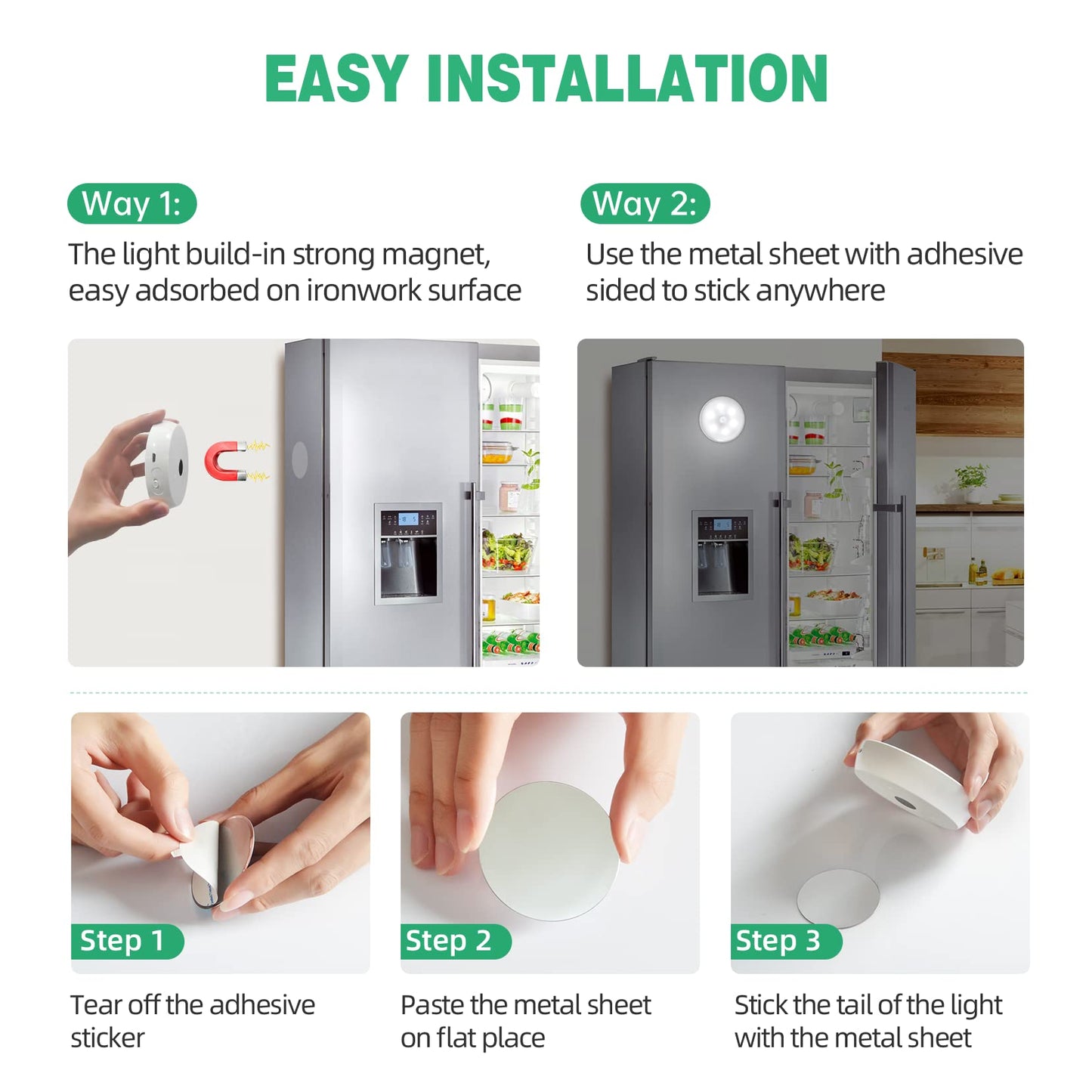 EASY INSTALLATION

Way 1:

The light build-in strong magnet, easy adsorbed on ironwork surface

Way 2:

Use the metal sheet with adhesive sided to stick anywhere

Step 1

Tear off the adhesive sticker

Step 2

Paste the metal sheet on flat place

Step 3

Stick the tail of the light with the metal sheet