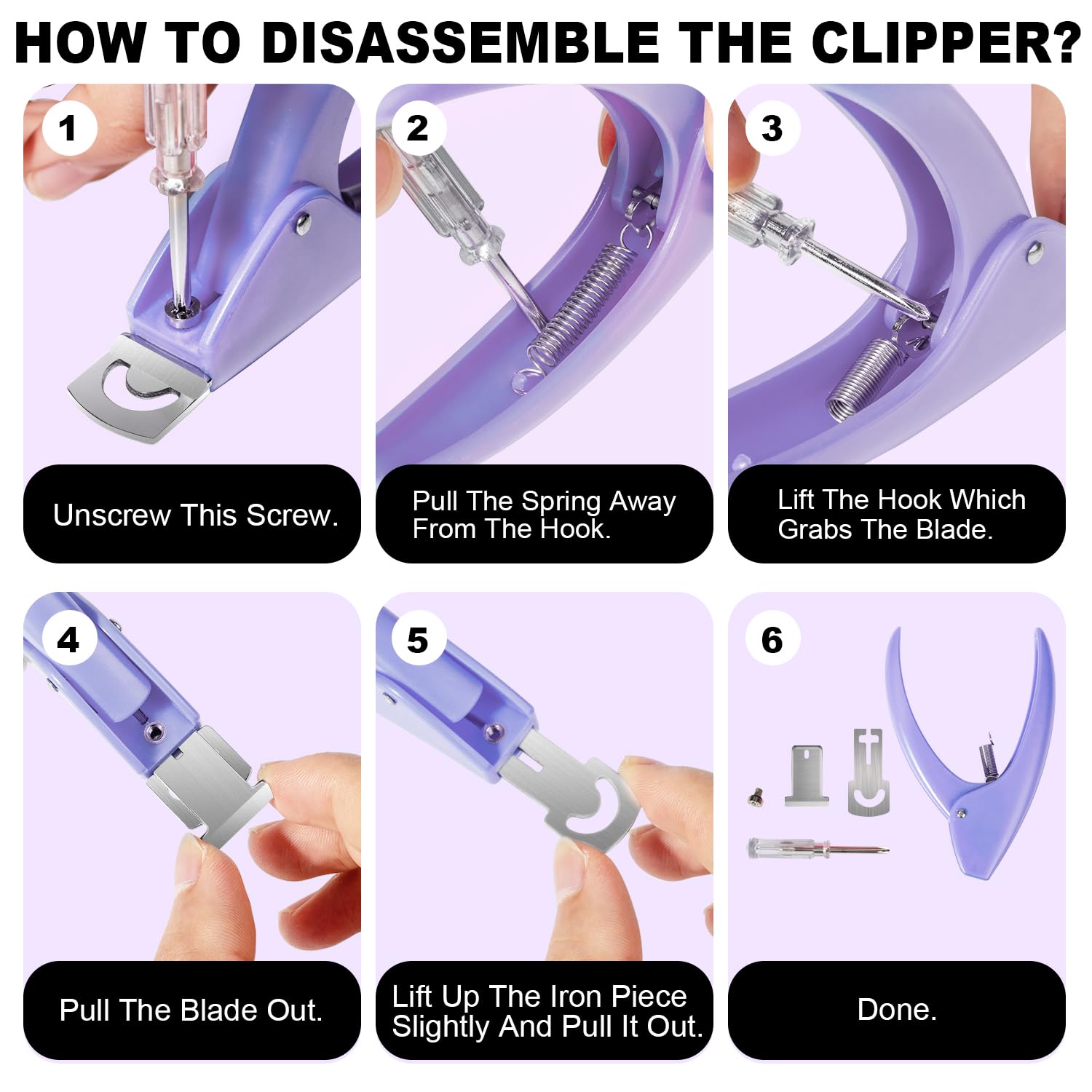 HOW TO DISASSEMBLE THE CLIPPER?

1

Unscrew This Screw.

2

Pull The Spring Away From The Hook.

3

Lift The Hook Which Grabs The Blade.

4

Pull The Blade Out.

5

Lift Up The Iron Piece Slightly And Pull It Out.

6

Done.